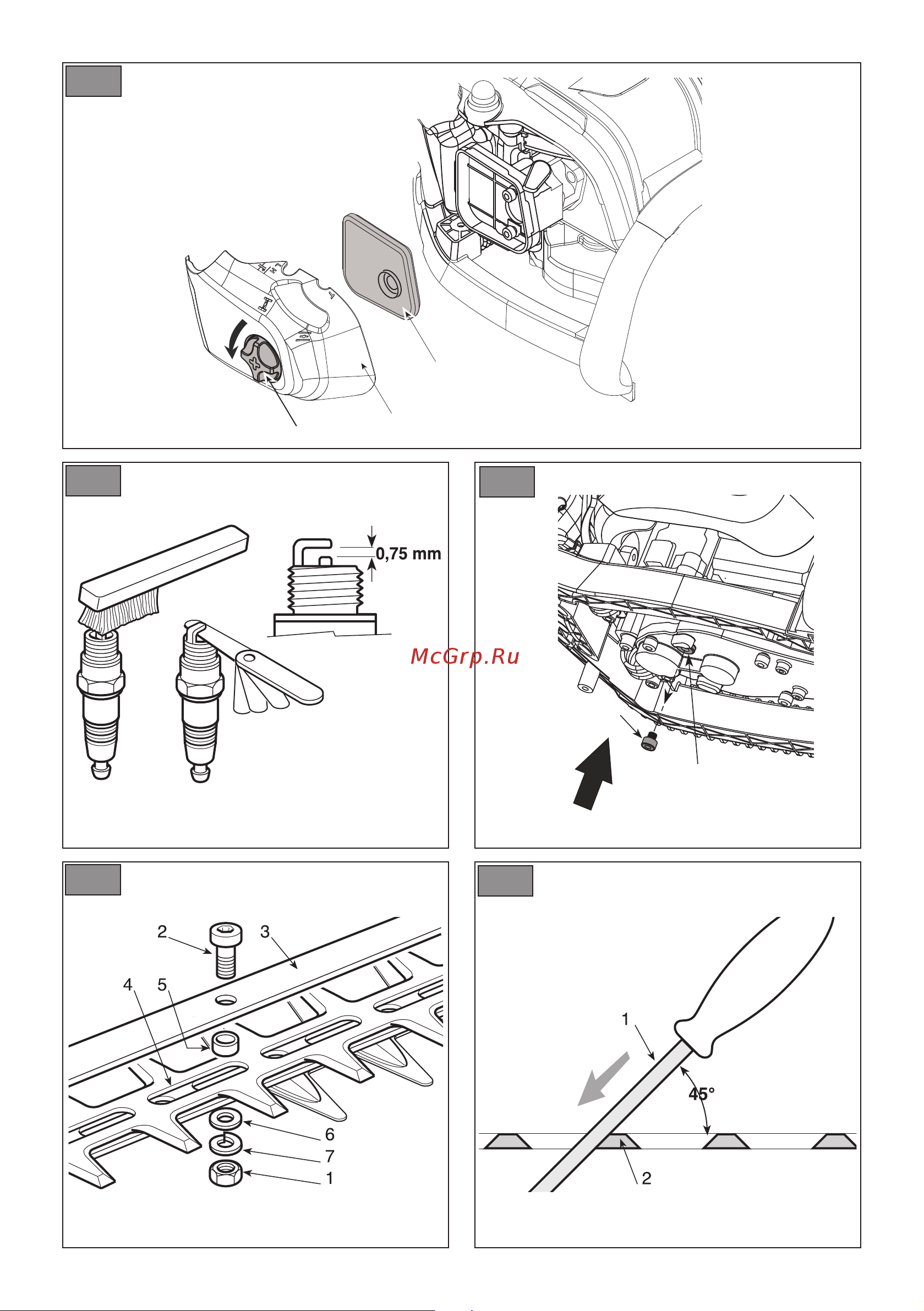 0,75 mm

McGrp.Ru

2
3
4
5
6
7
1

1
45°
2