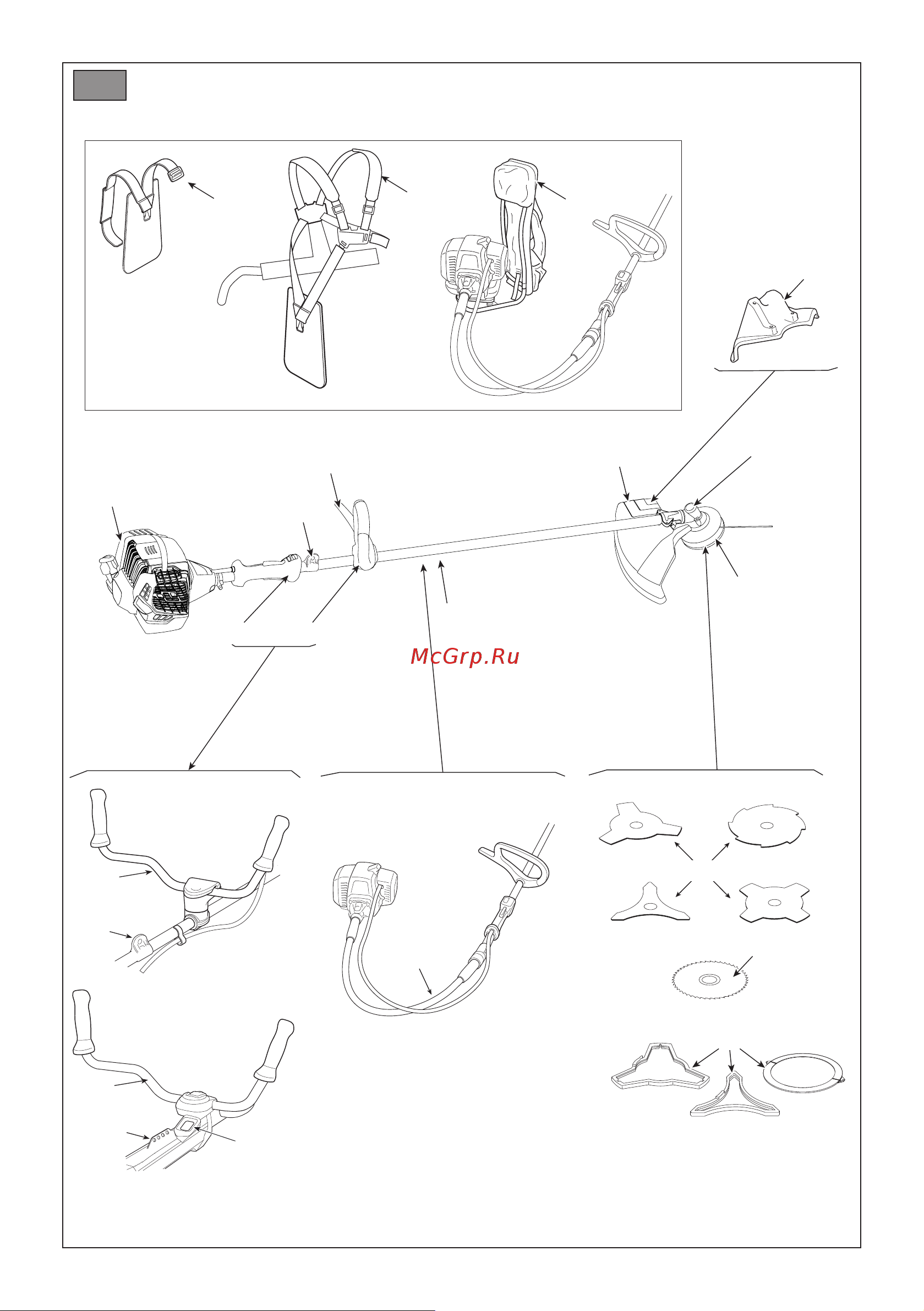 McGrp.Ru