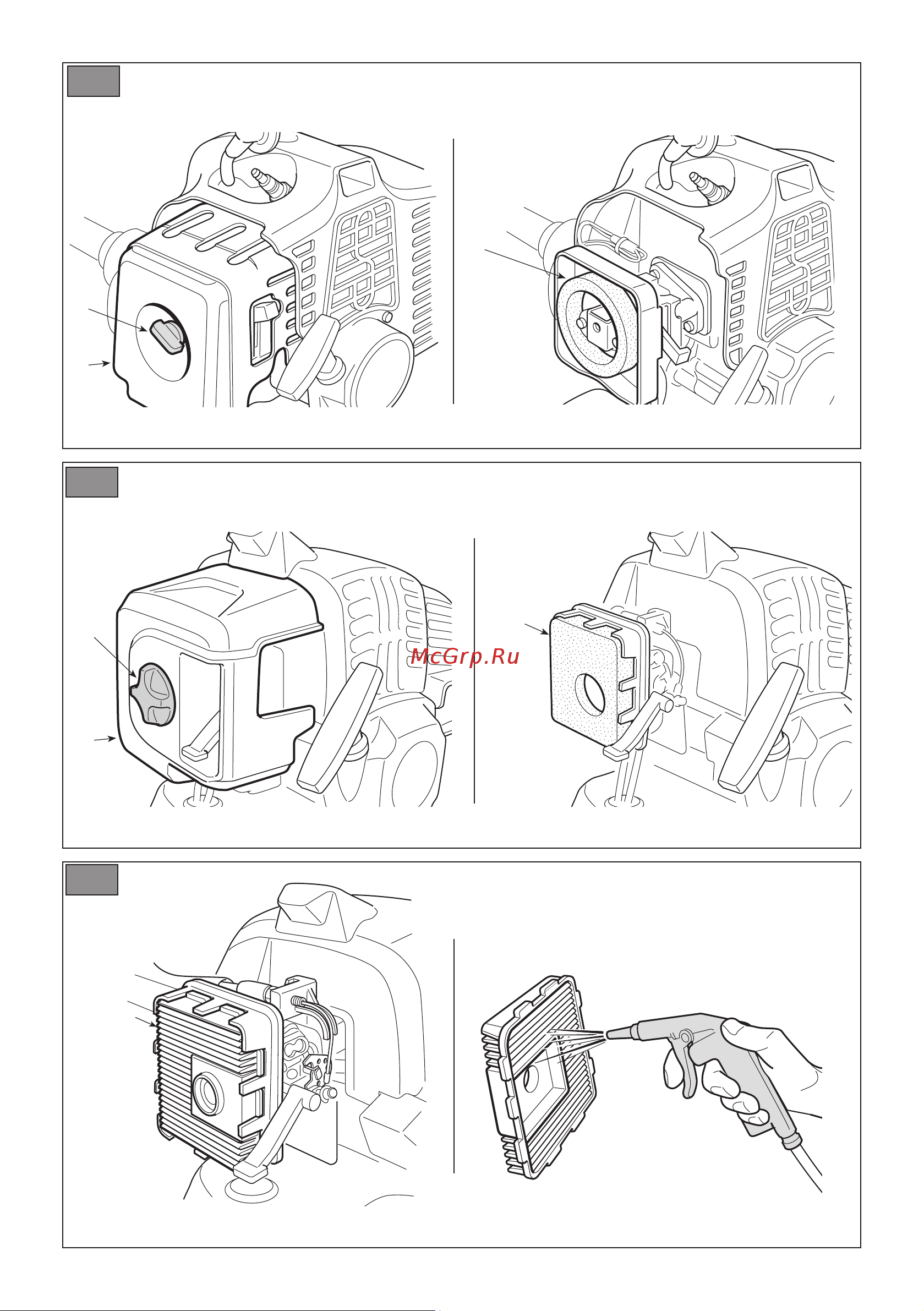 McGrp.Ru