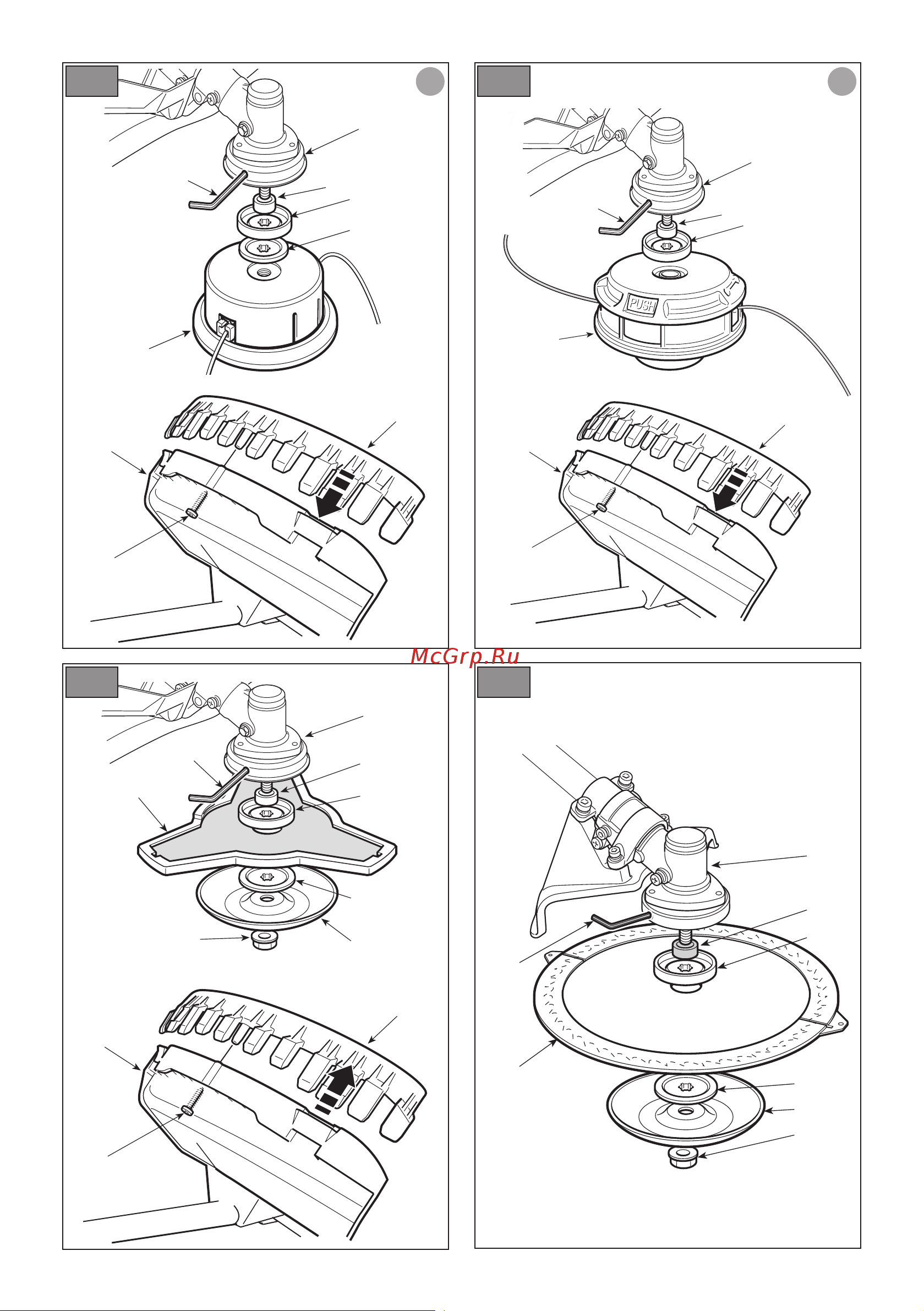 PUSH

McGrp.Ru