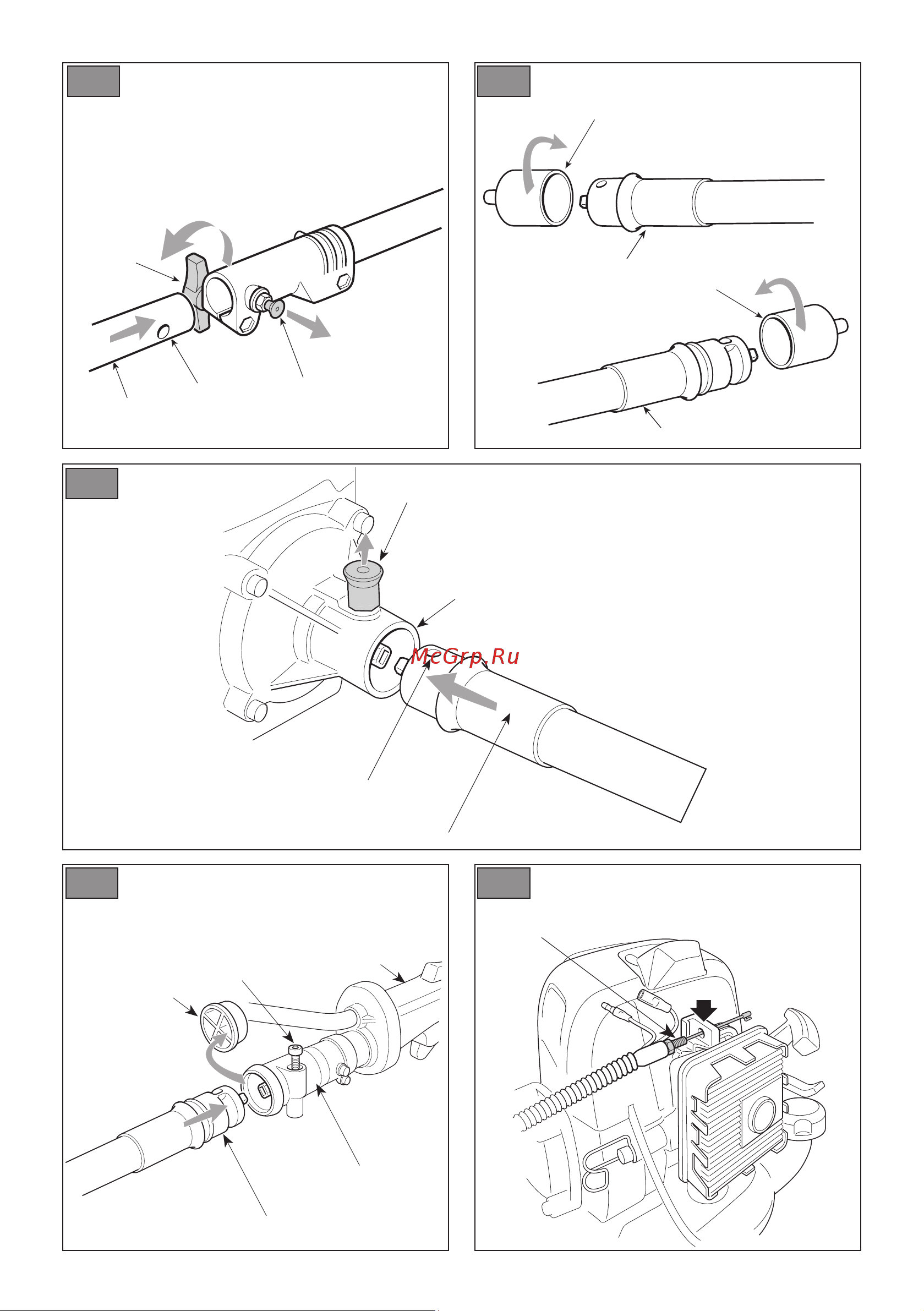 McGrp.Ru