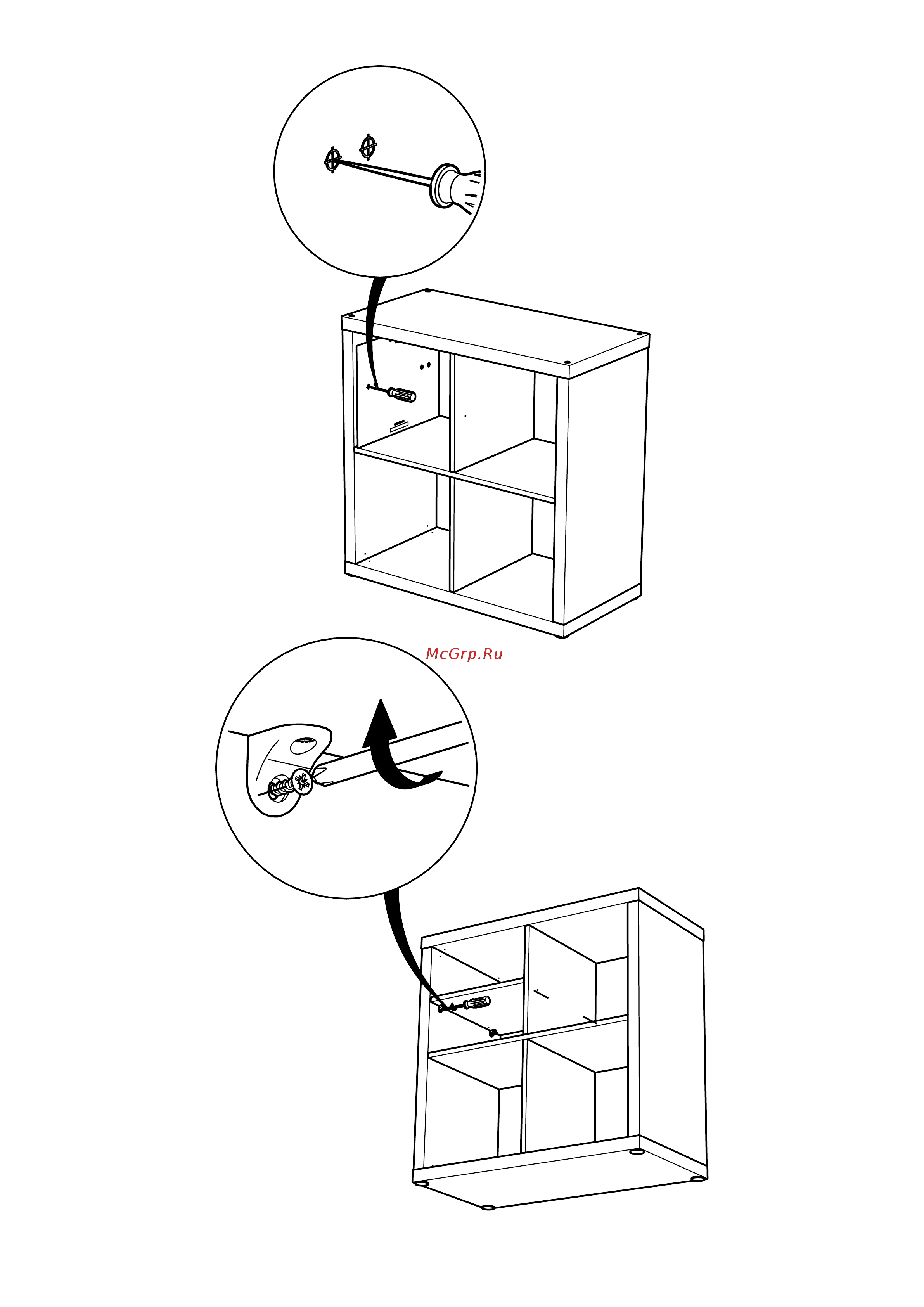 McGrp.Ru