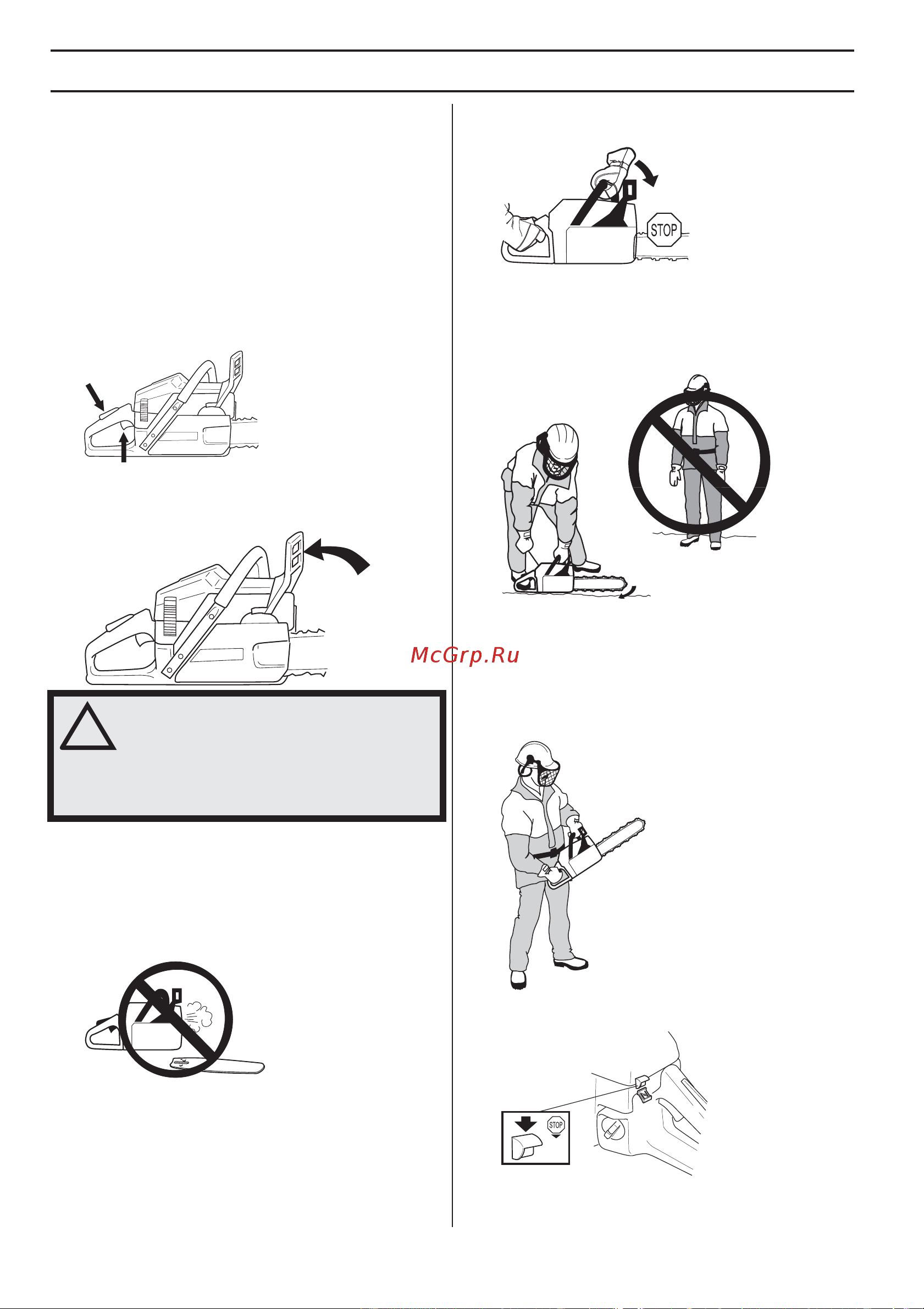 STOP

McGrp.Ru

STOP