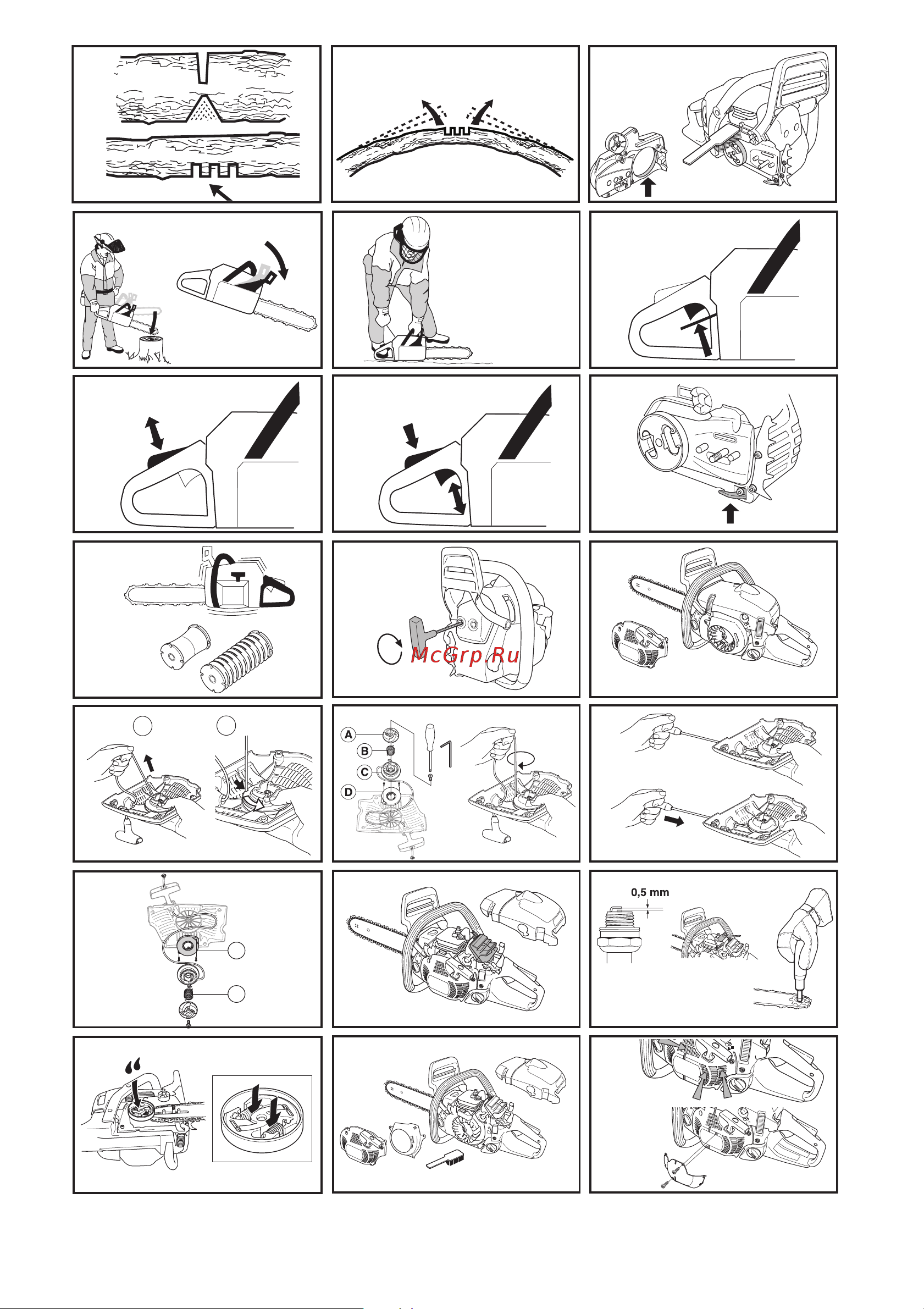 McGrp.Ru

A
B
C
D

0,5 mm