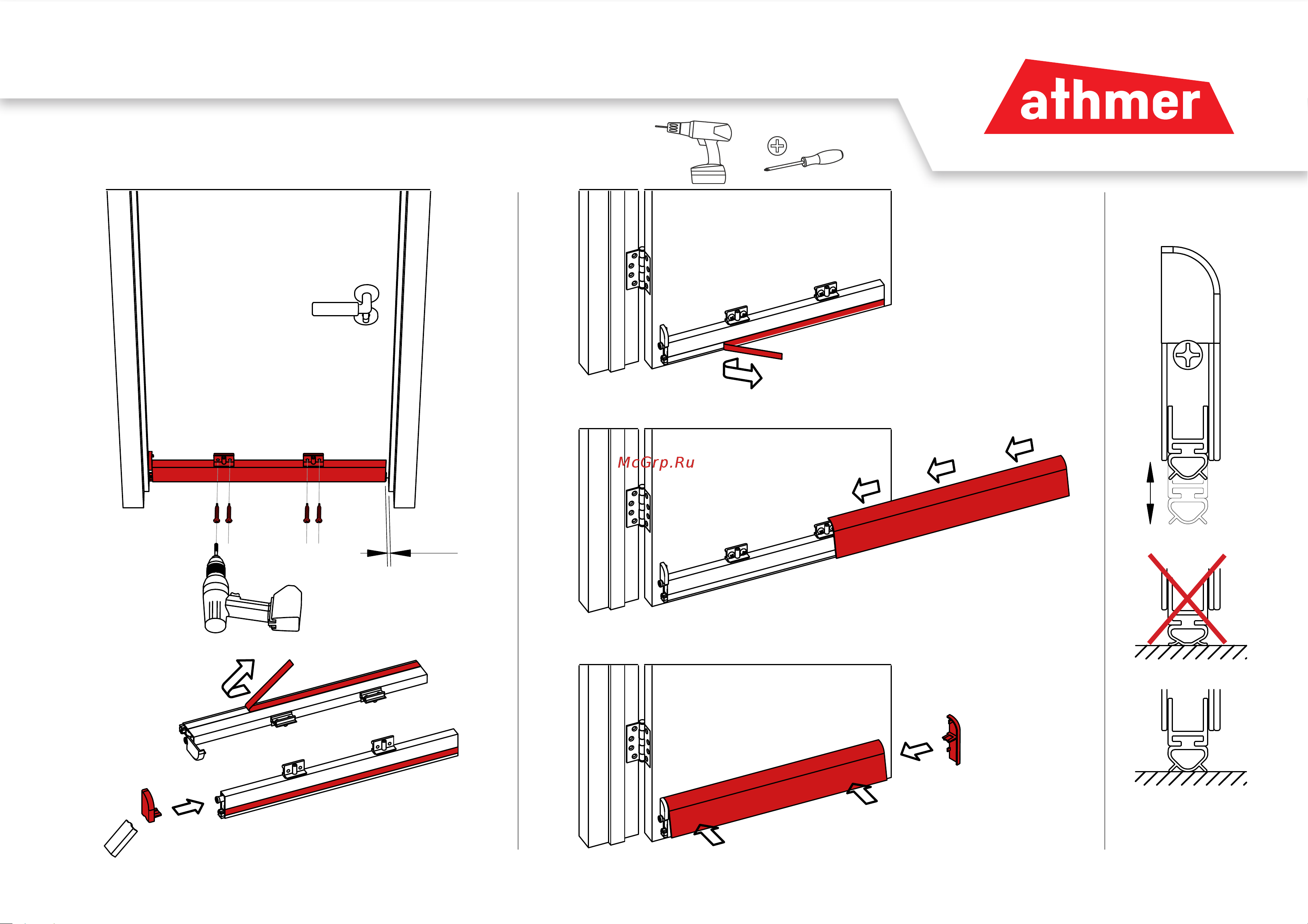 athmer

McGrp.Ru