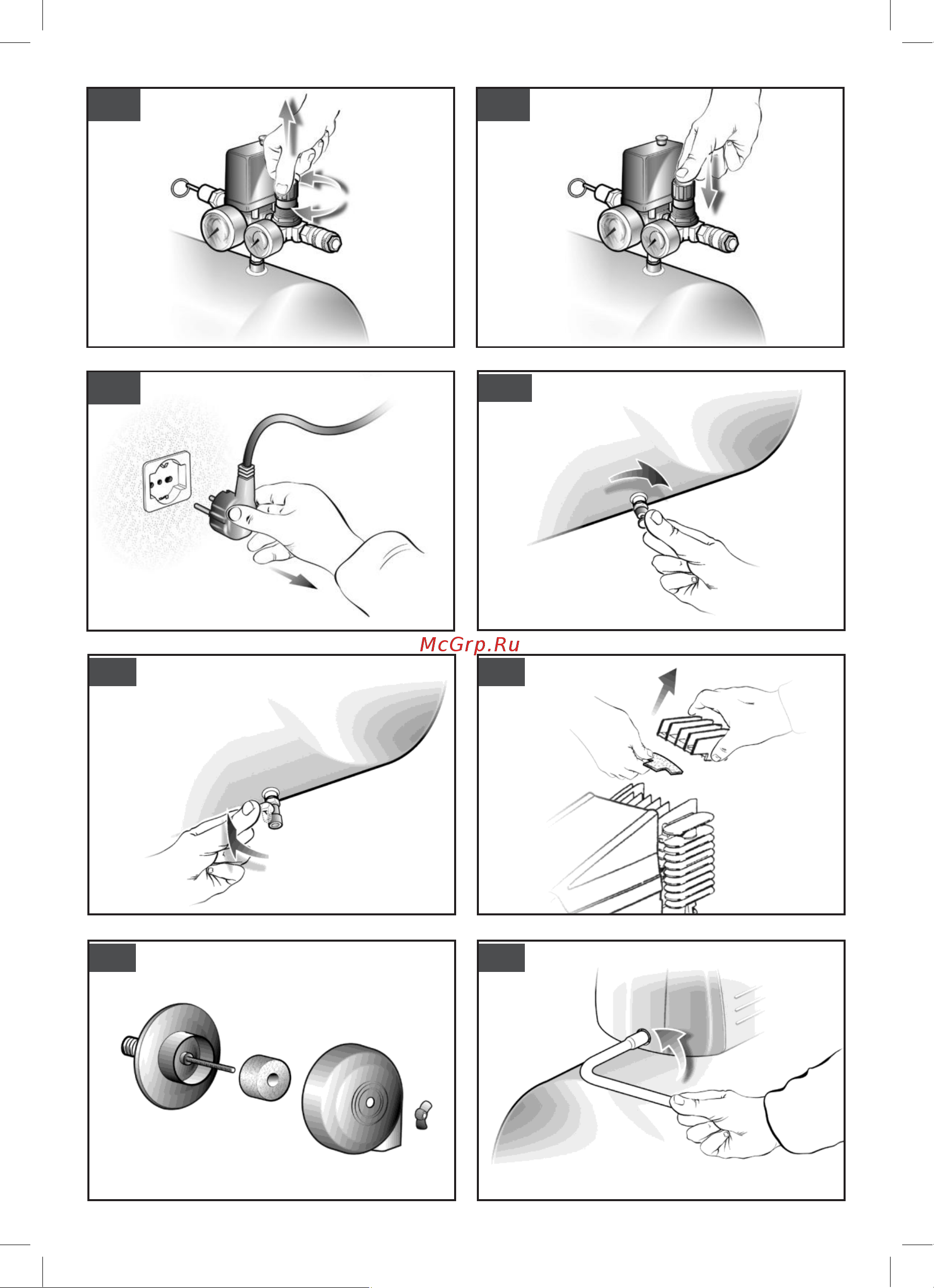 McGrp.Ru