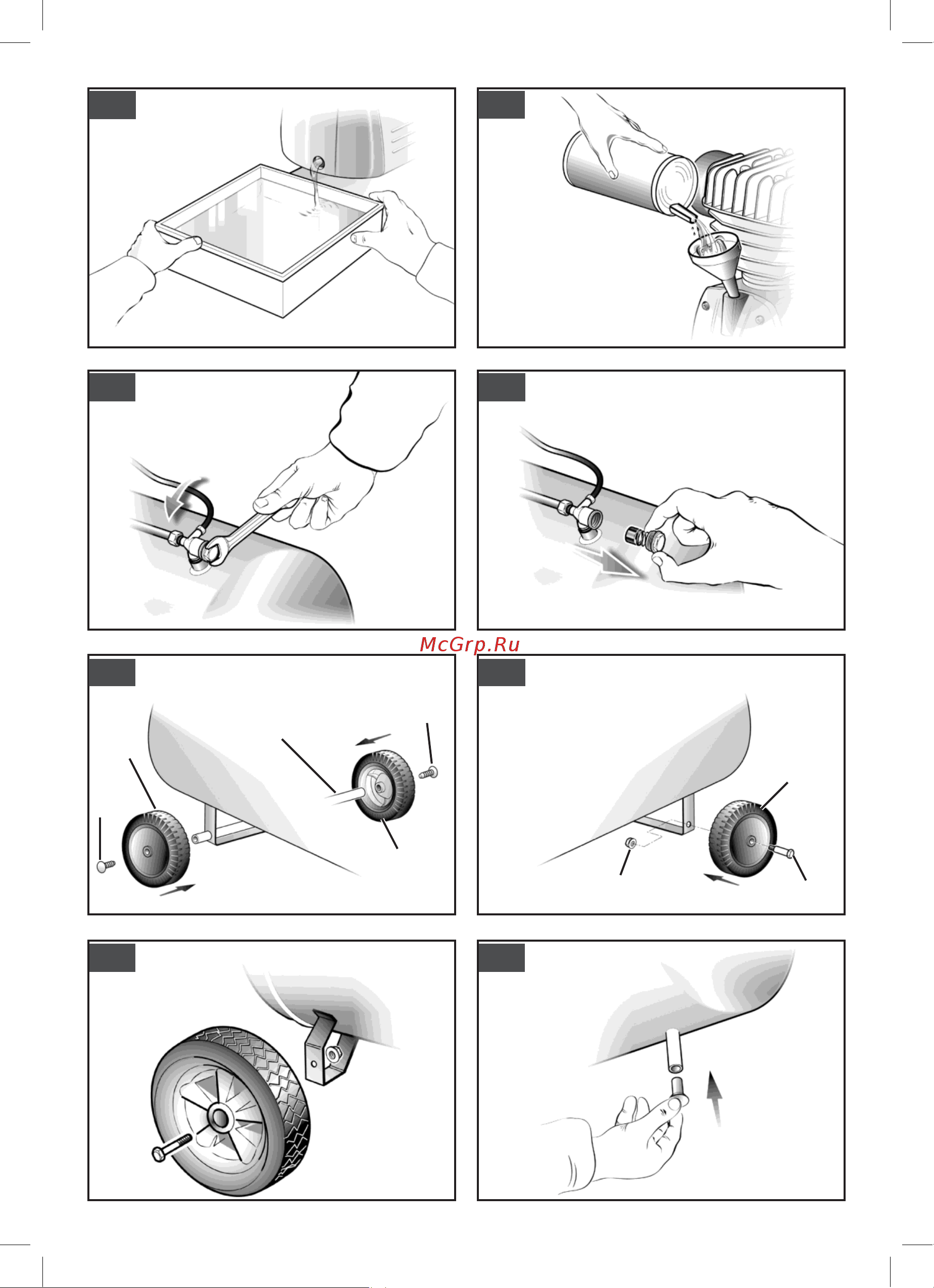 McGrp.Ru