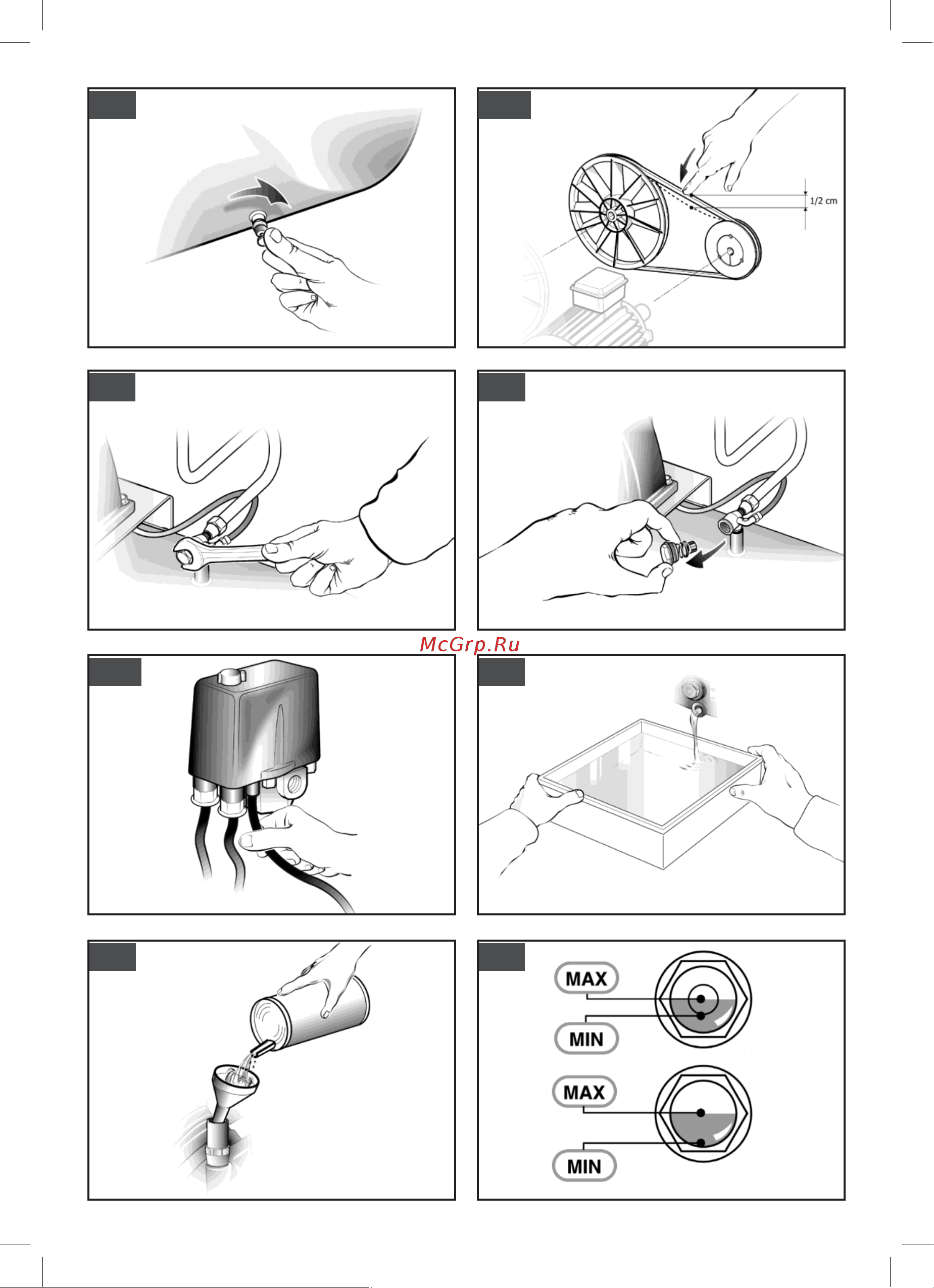 1/2 cm

McGrp.Ru

MAX

MIN

MAX

MIN