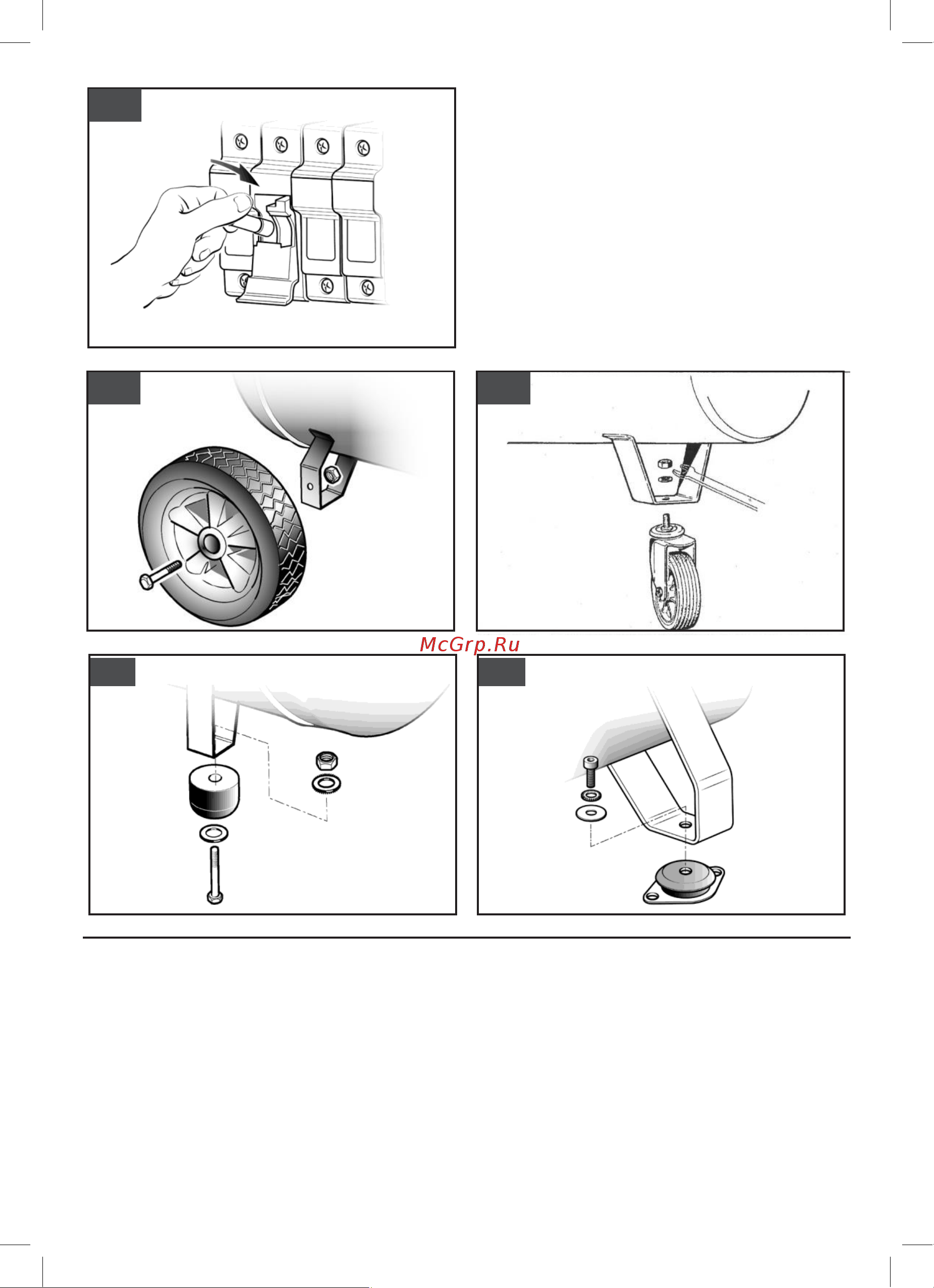 McGrp.Ru