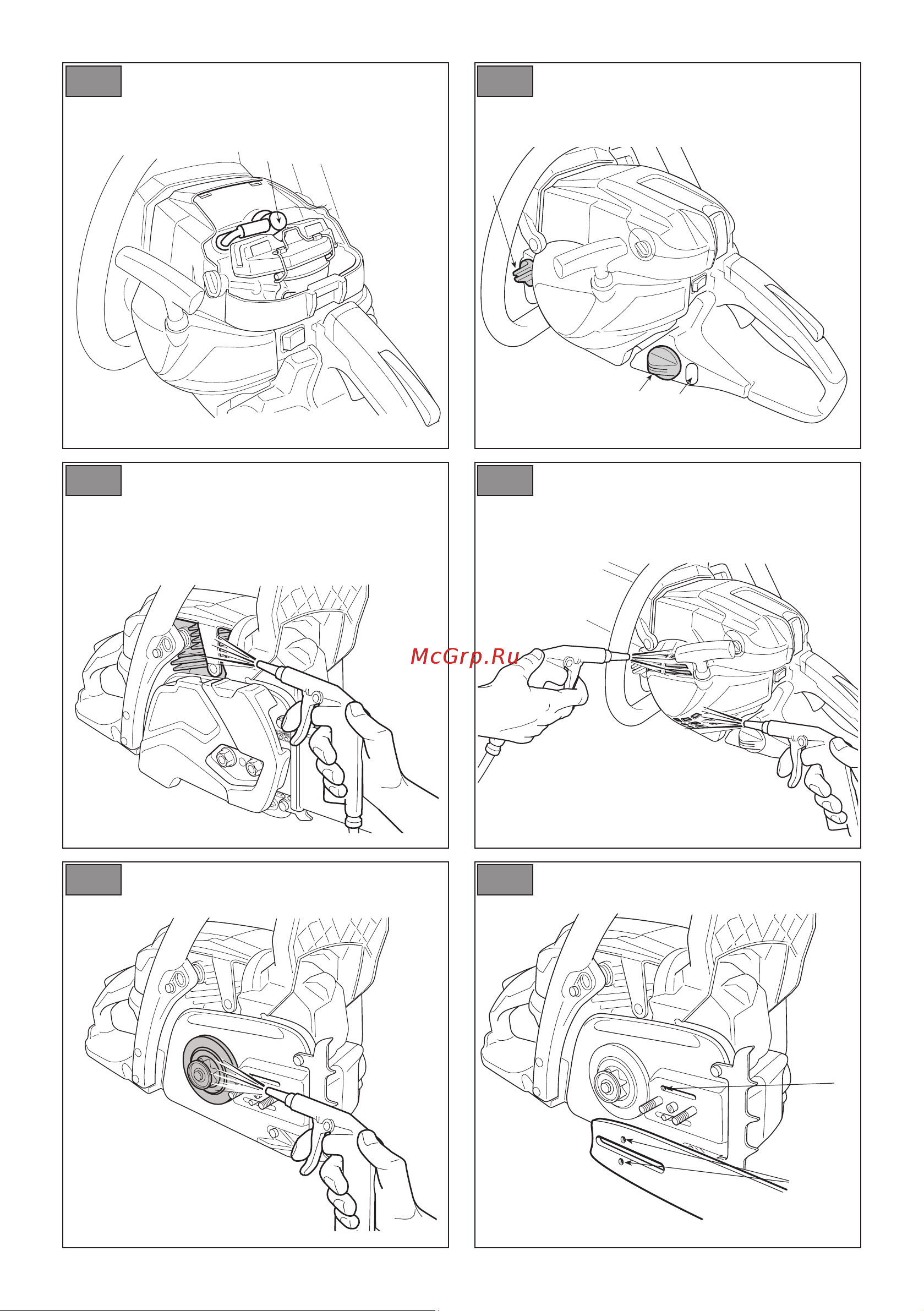 McGrp.Ru