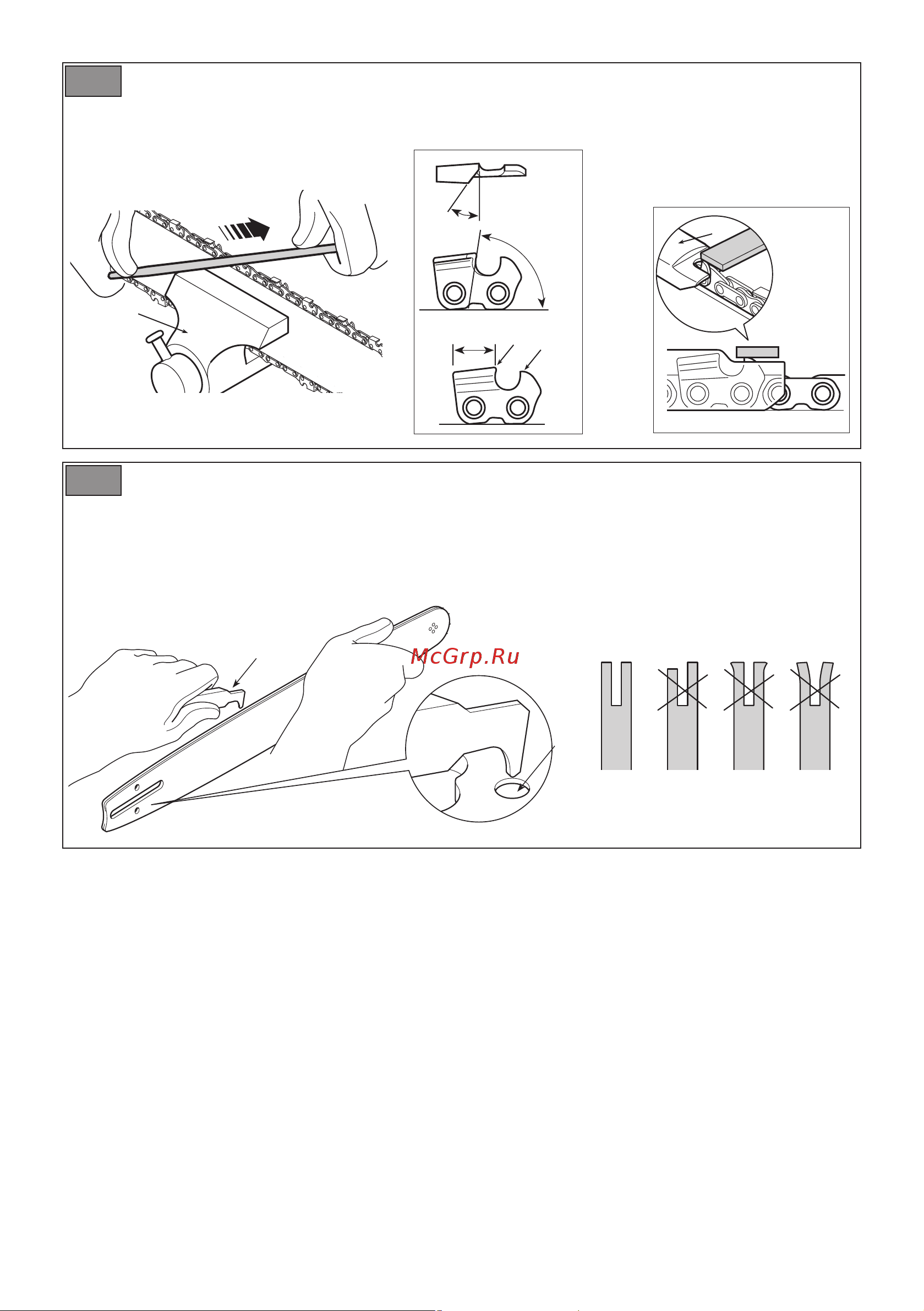 McGrp.Ru