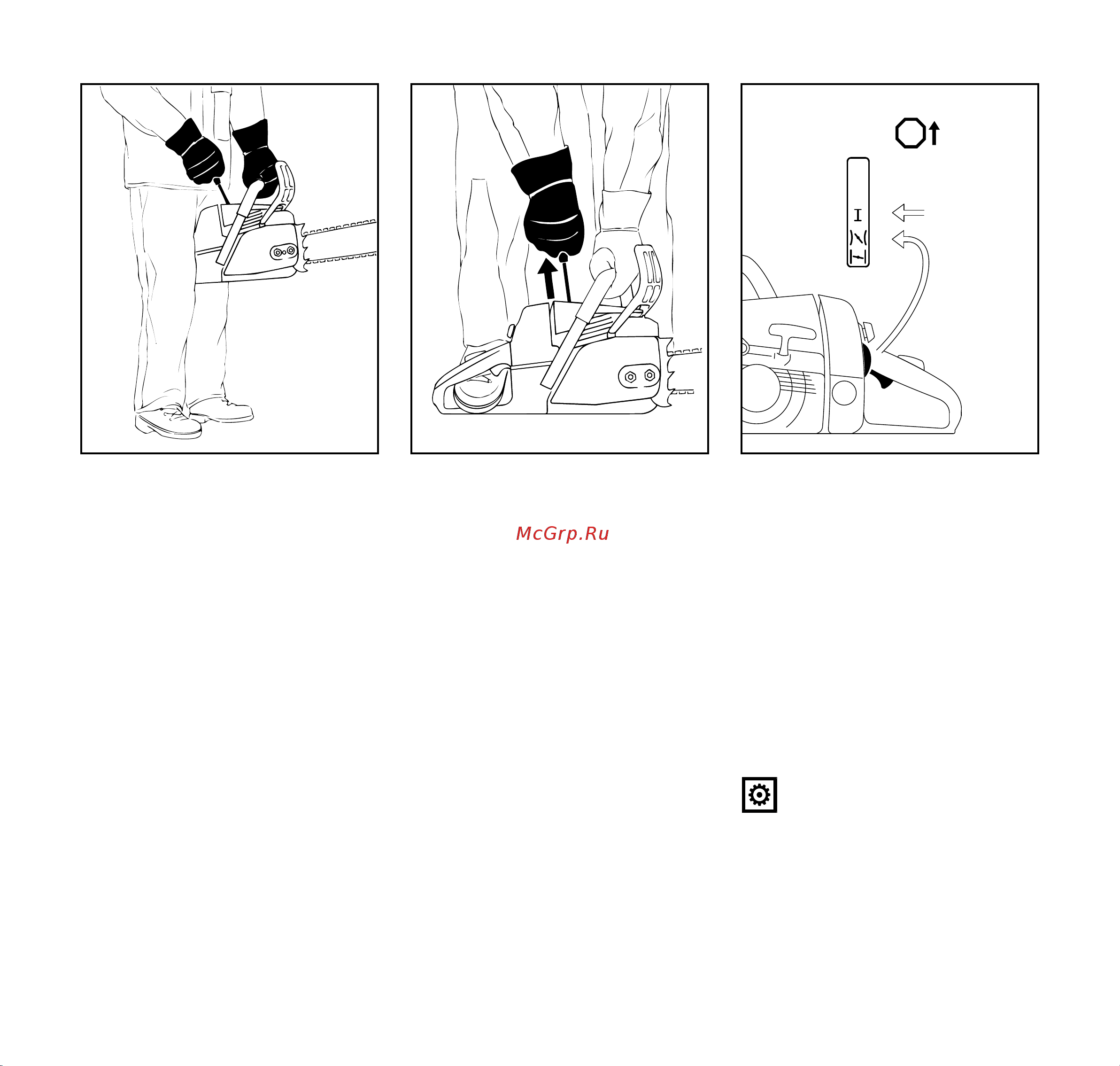 I

McGrp.Ru