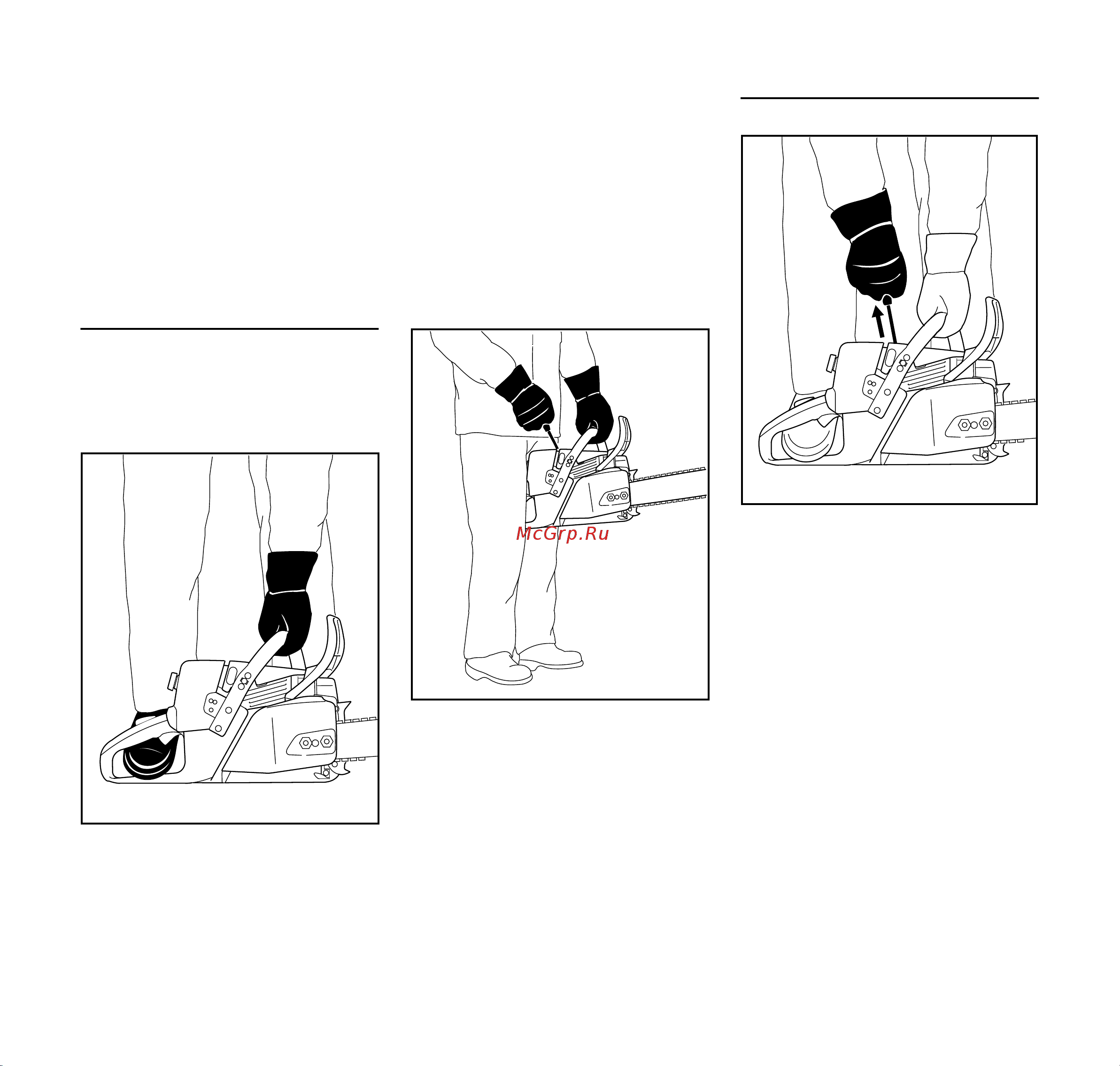 McGrp.Ru