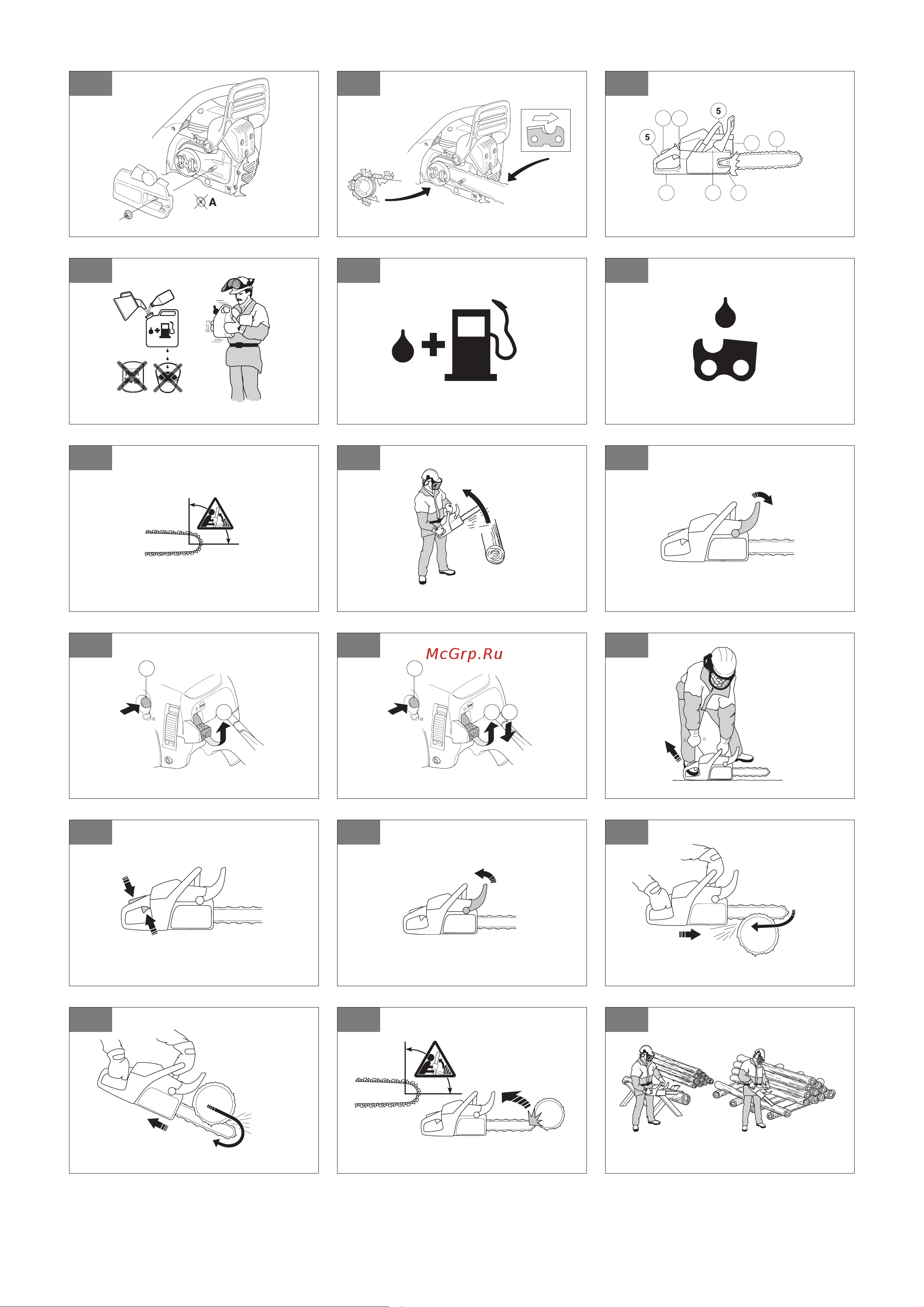 A

5

5

McGrp.Ru