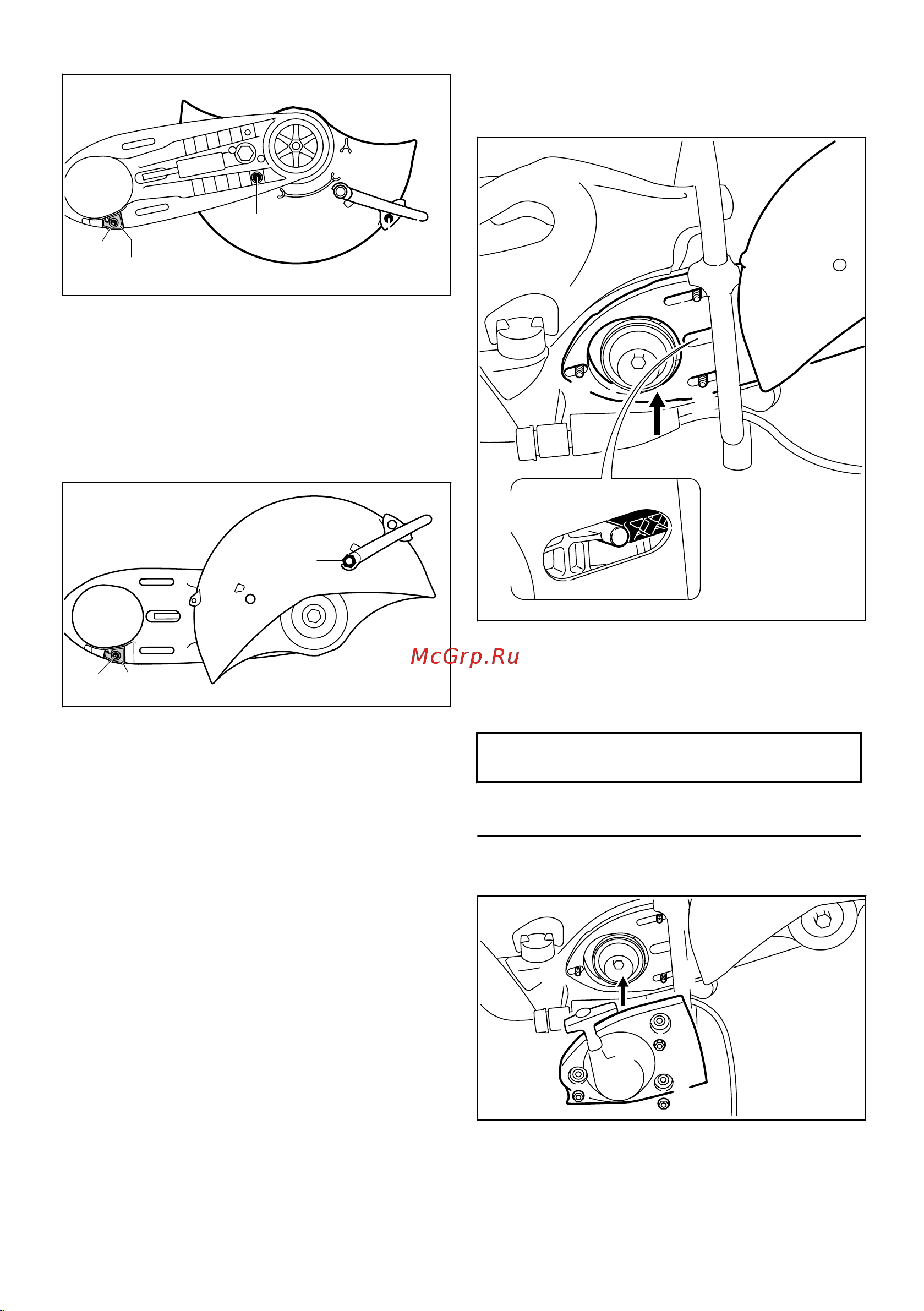 McGrp.Ru