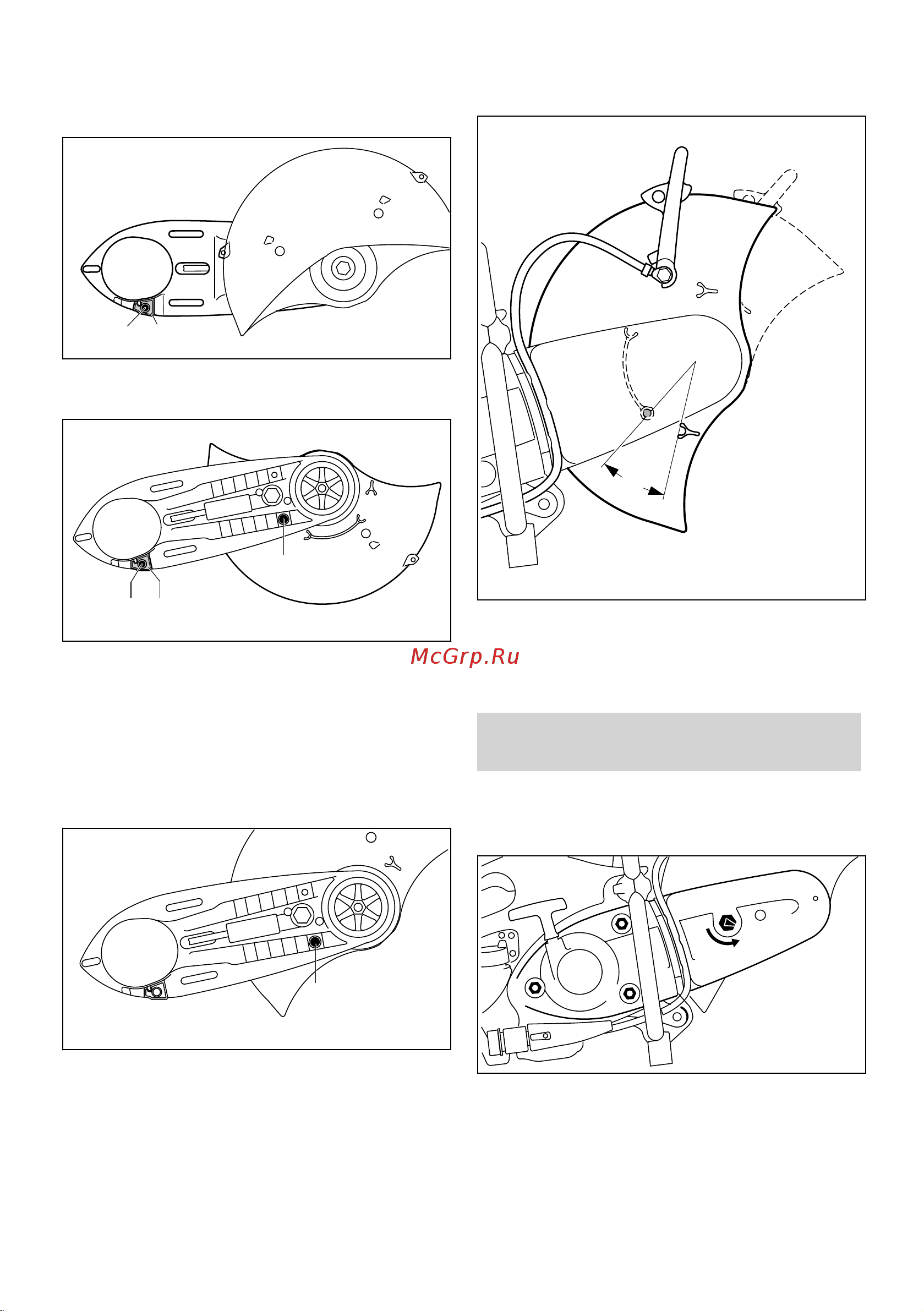 McGrp.Ru