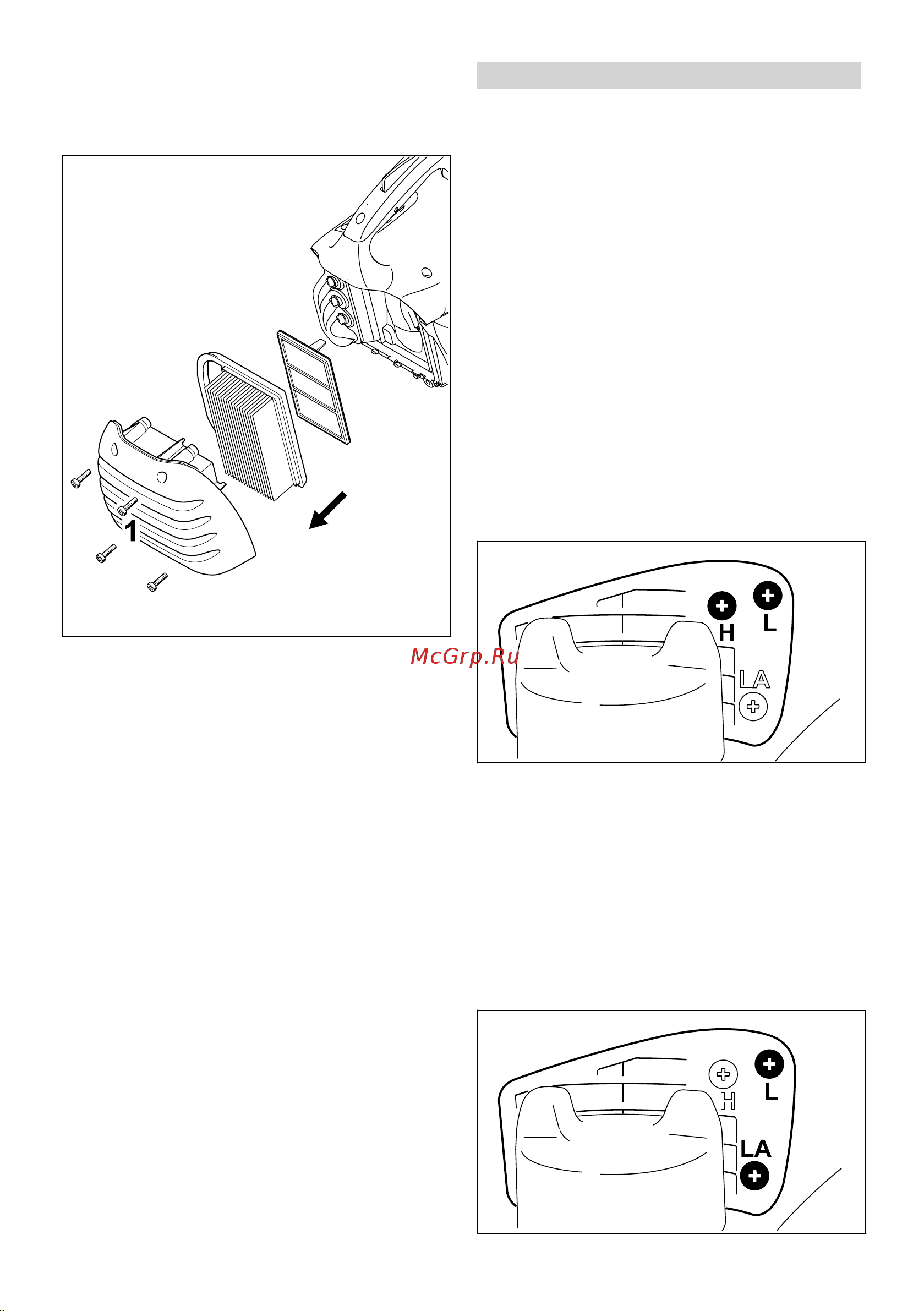 1

McGrp.Ru

H
L
LA

H
L
LA