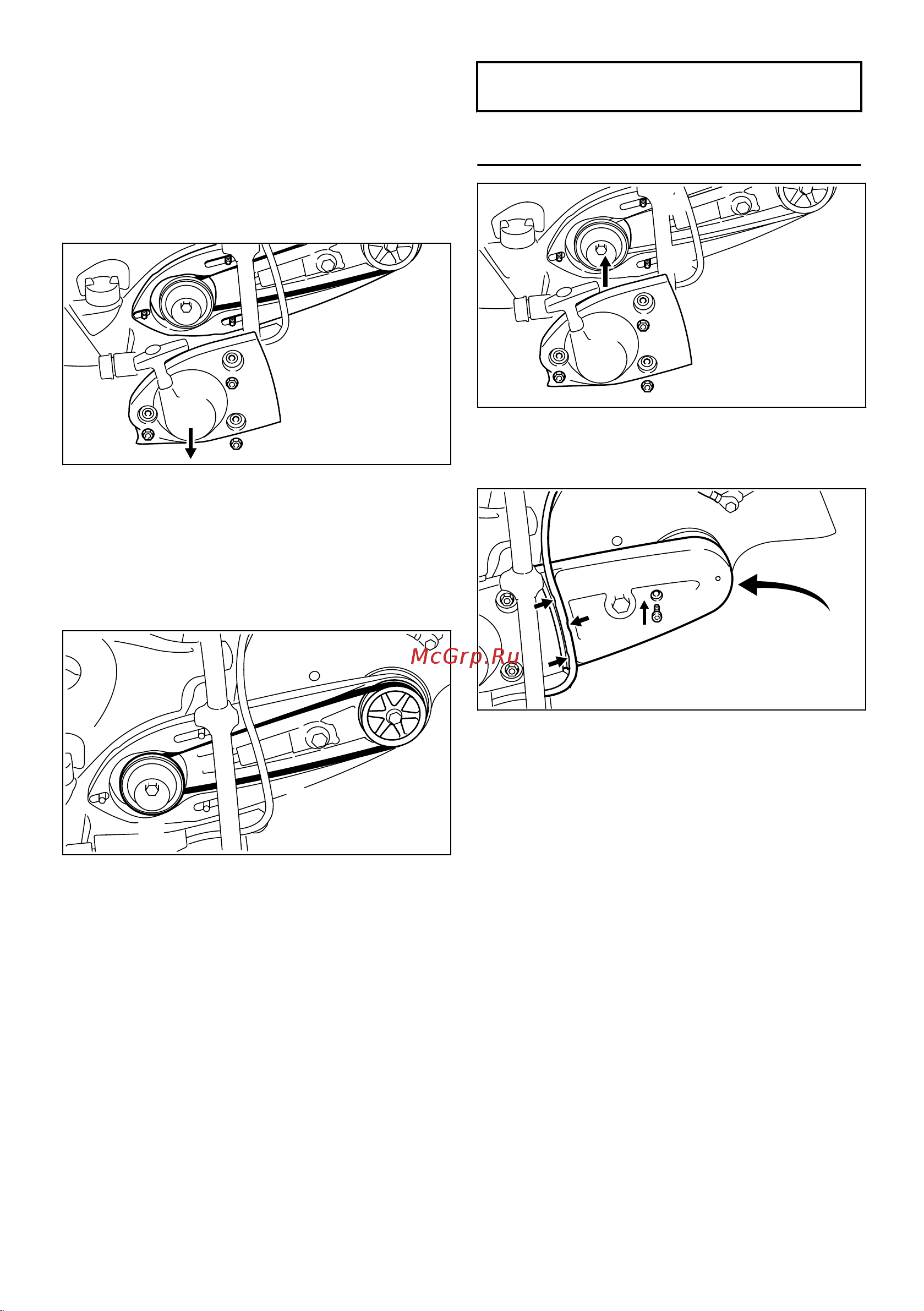 McGrp.Ru