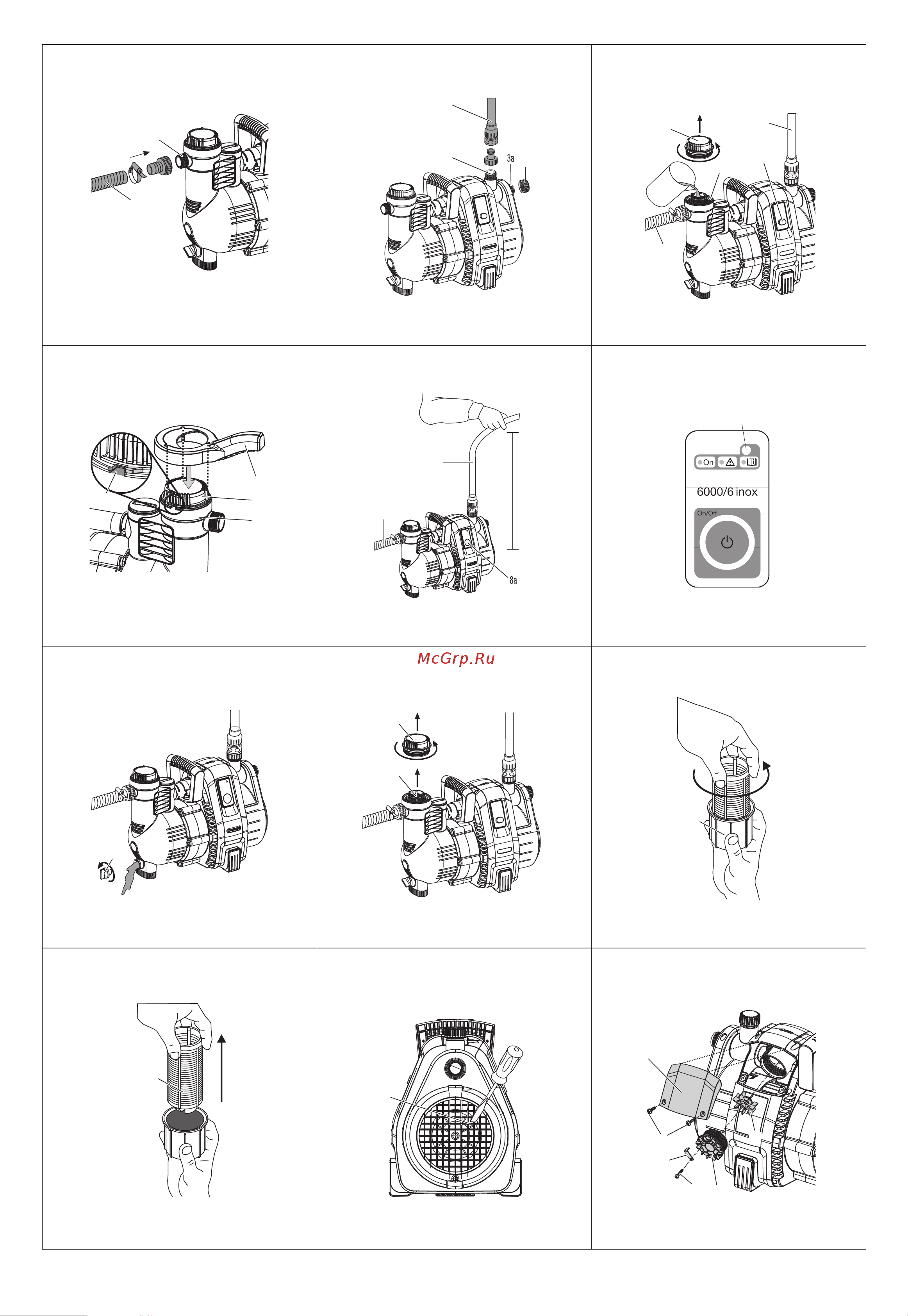 3a

8a

On

6000/6 inox

On/Off

McGrp.Ru