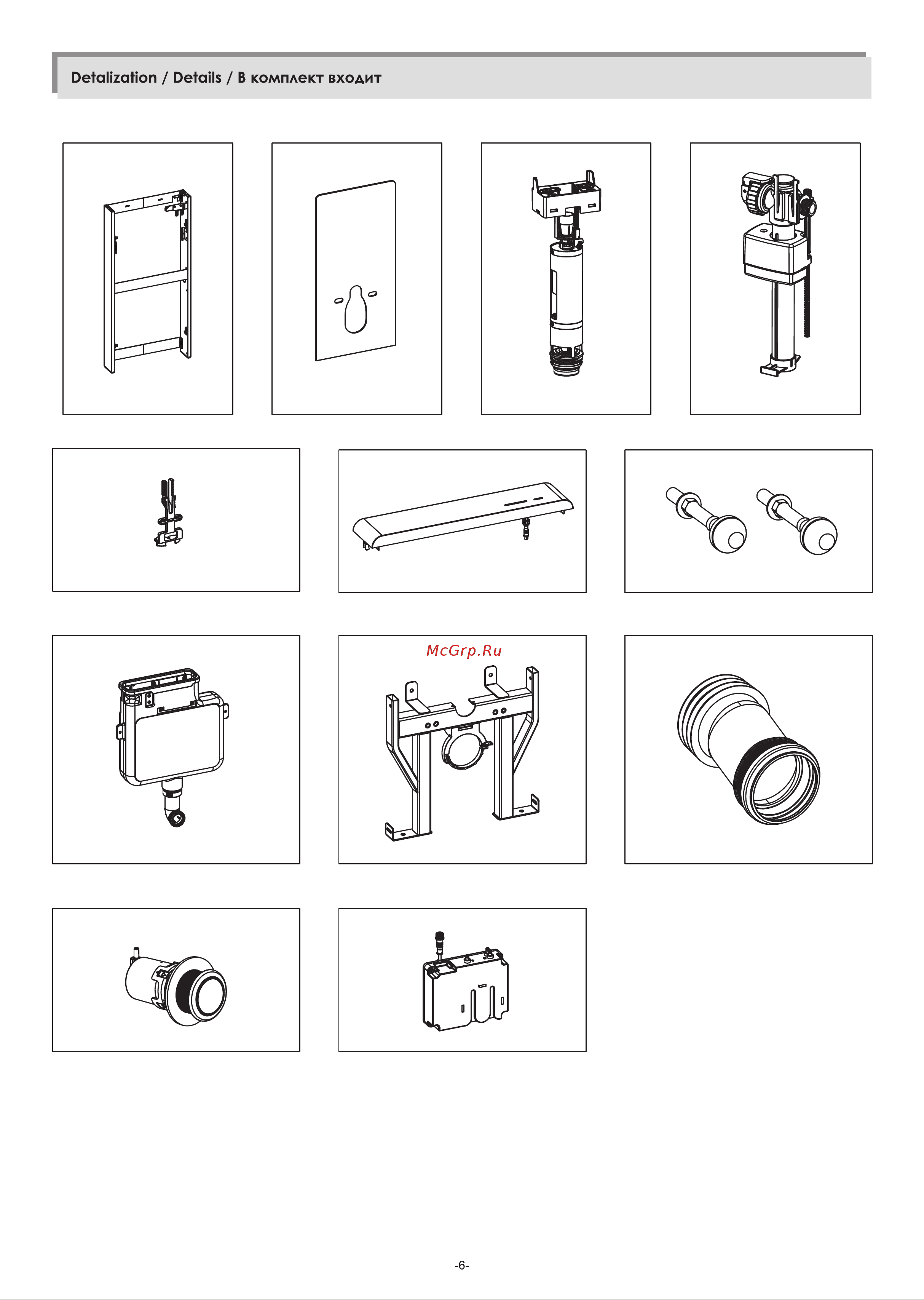 Detalization / Details / В комплект входит

McGrp.Ru

-6-