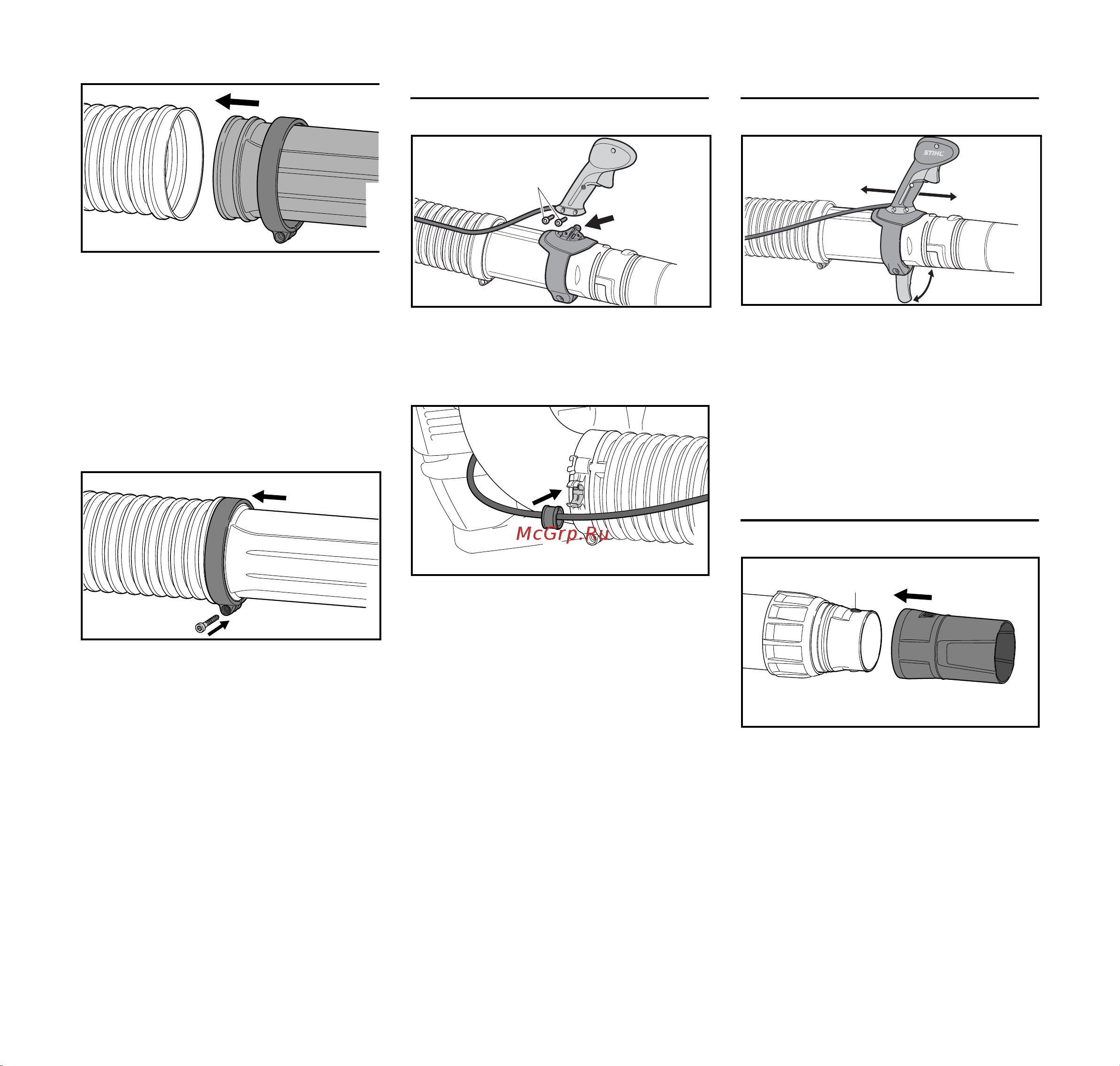 STIHL

McGrp.Ru