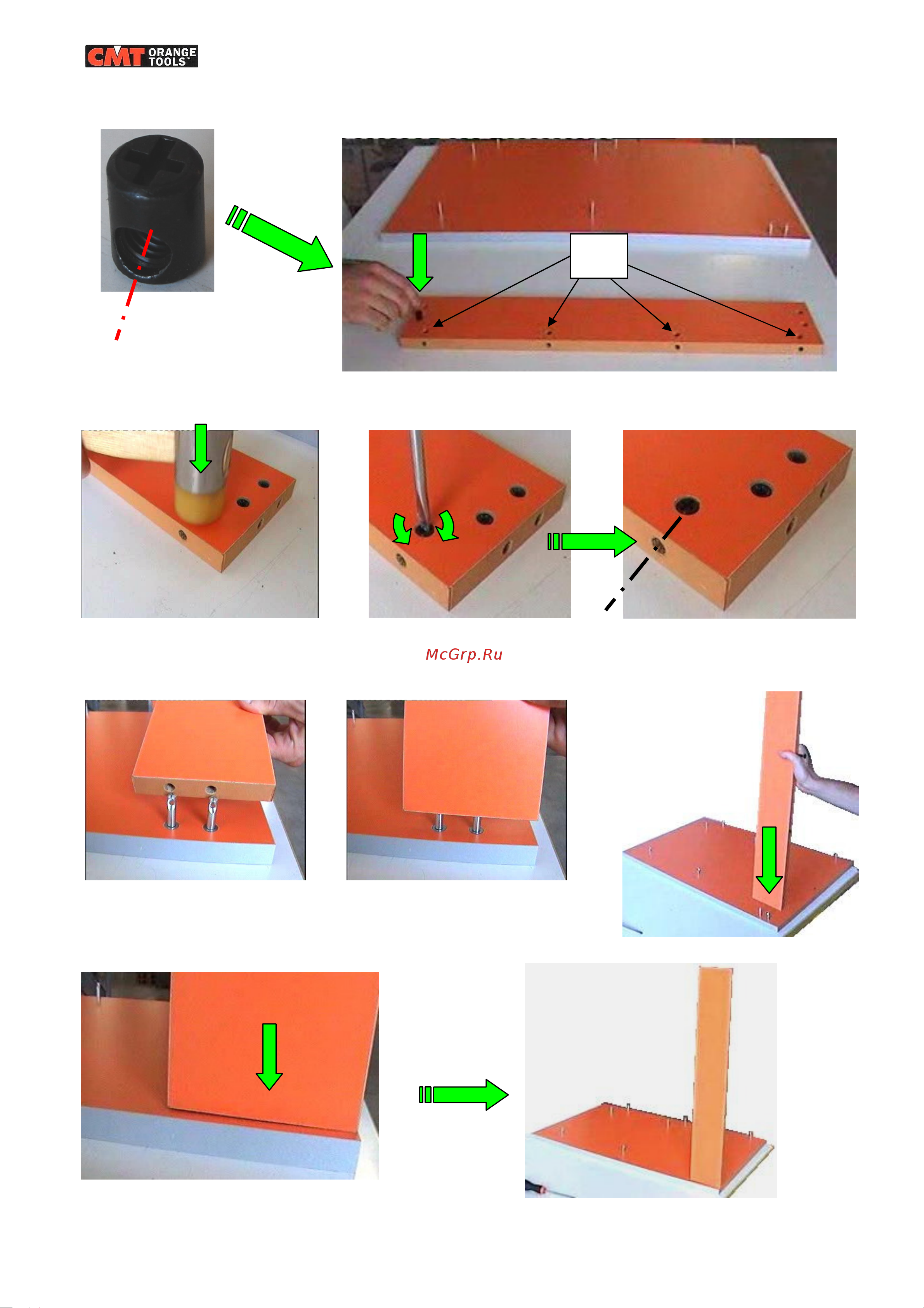 CMT ORANGE TOOLS™

McGrp.Ru