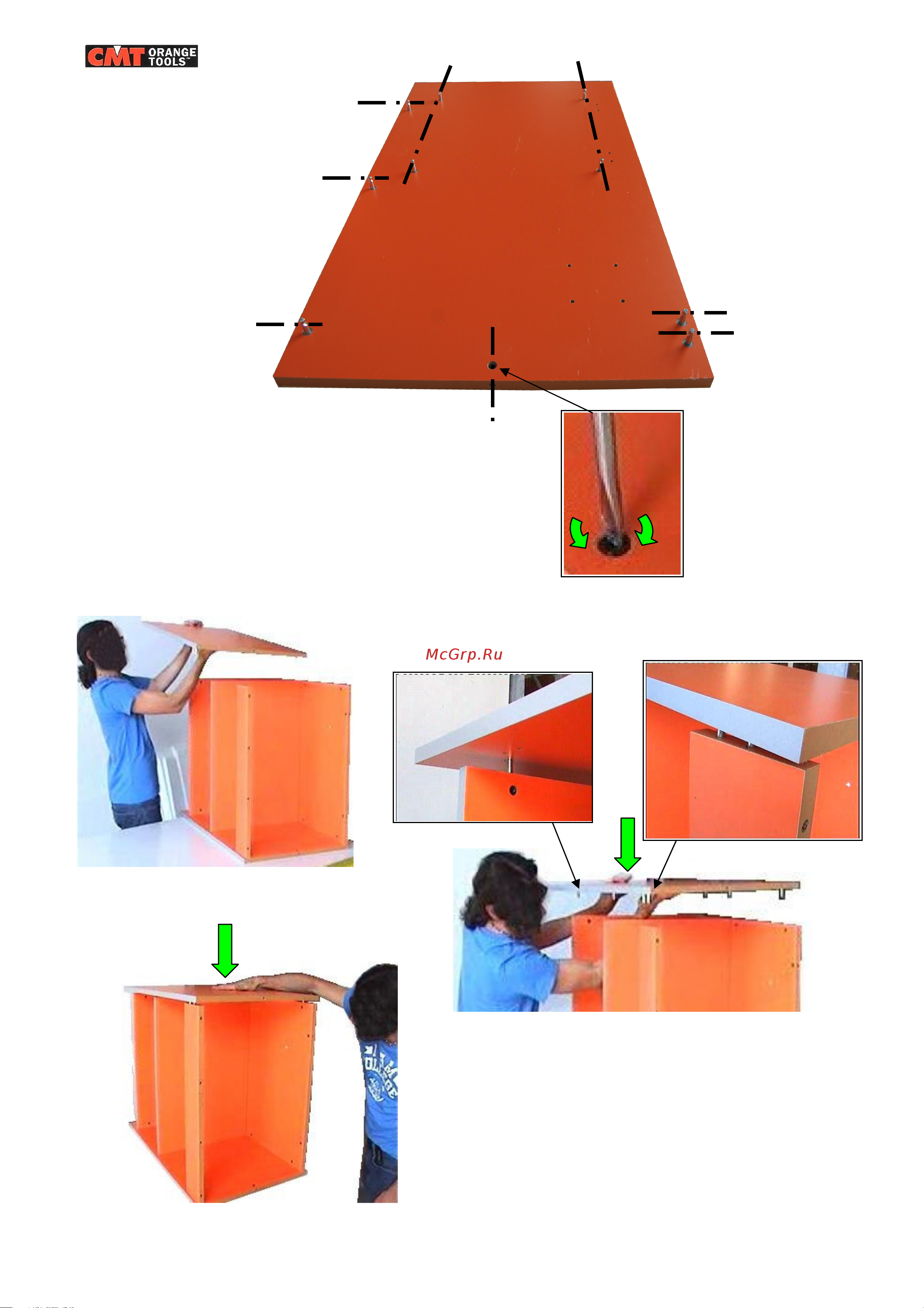 CMT ORANGE TOOLS™

McGrp.Ru