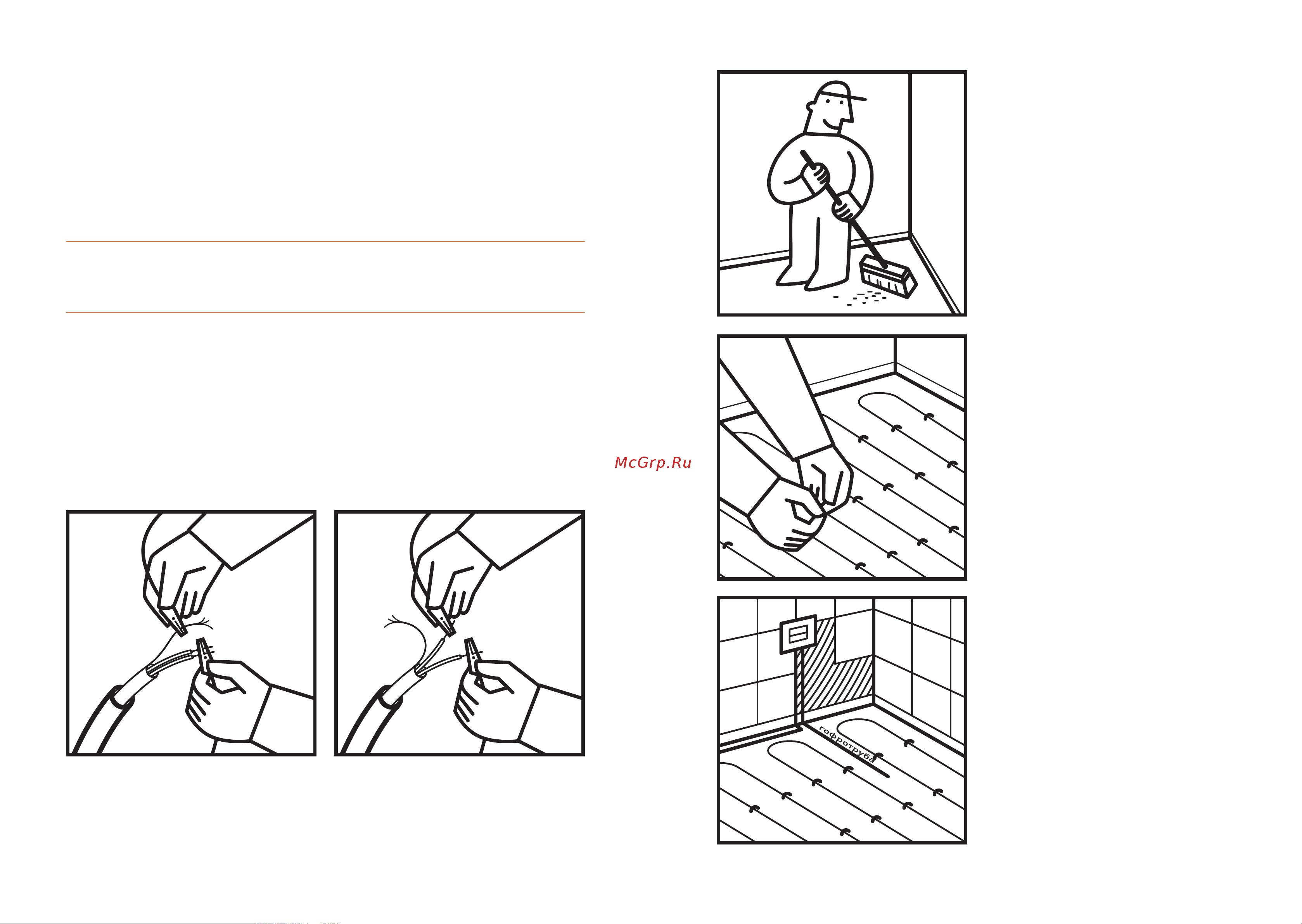 McGrp.Ru

гофротруба