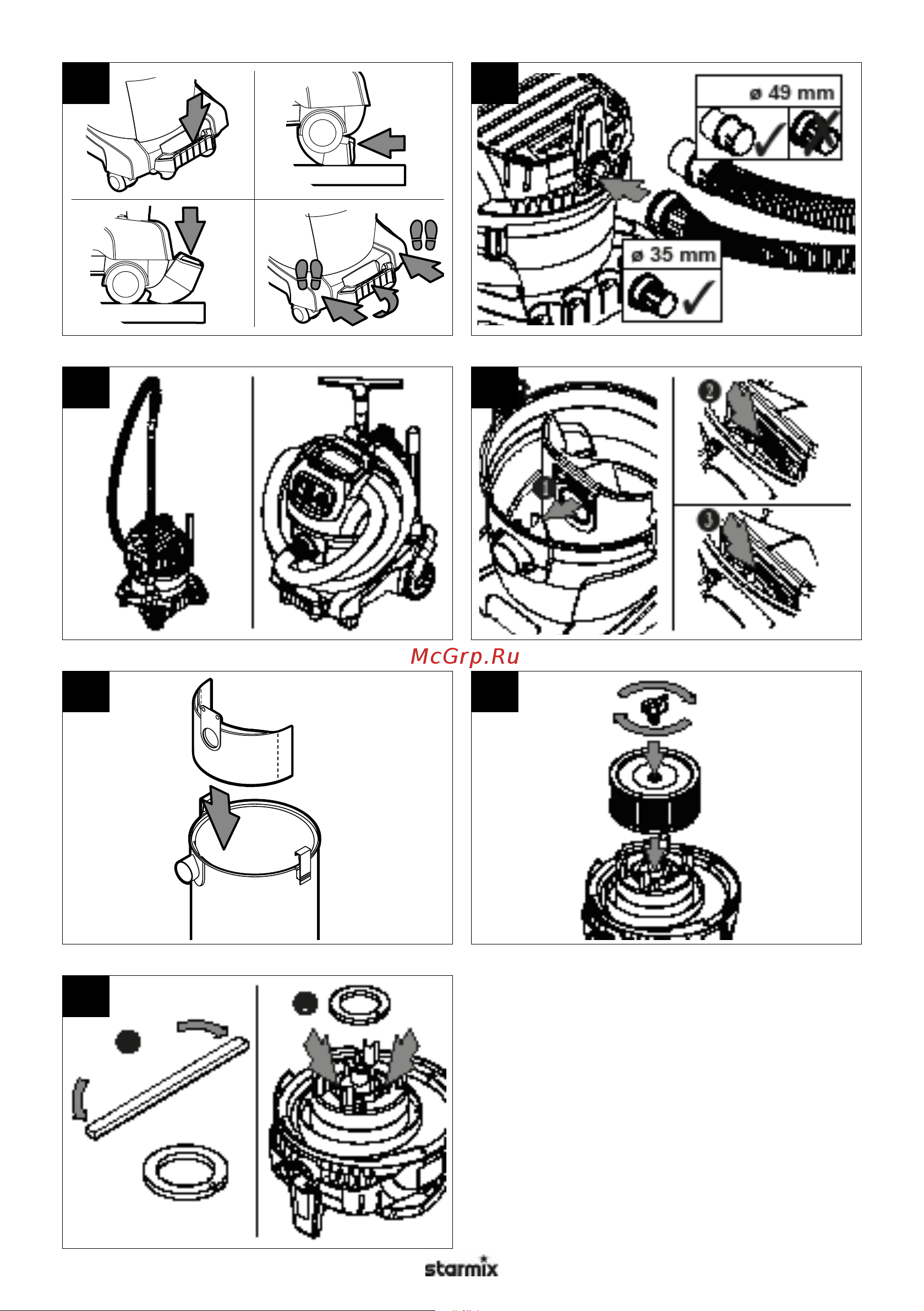 ø 49 mm

ø 35 mm

1

2

3

McGrp.Ru

starmix