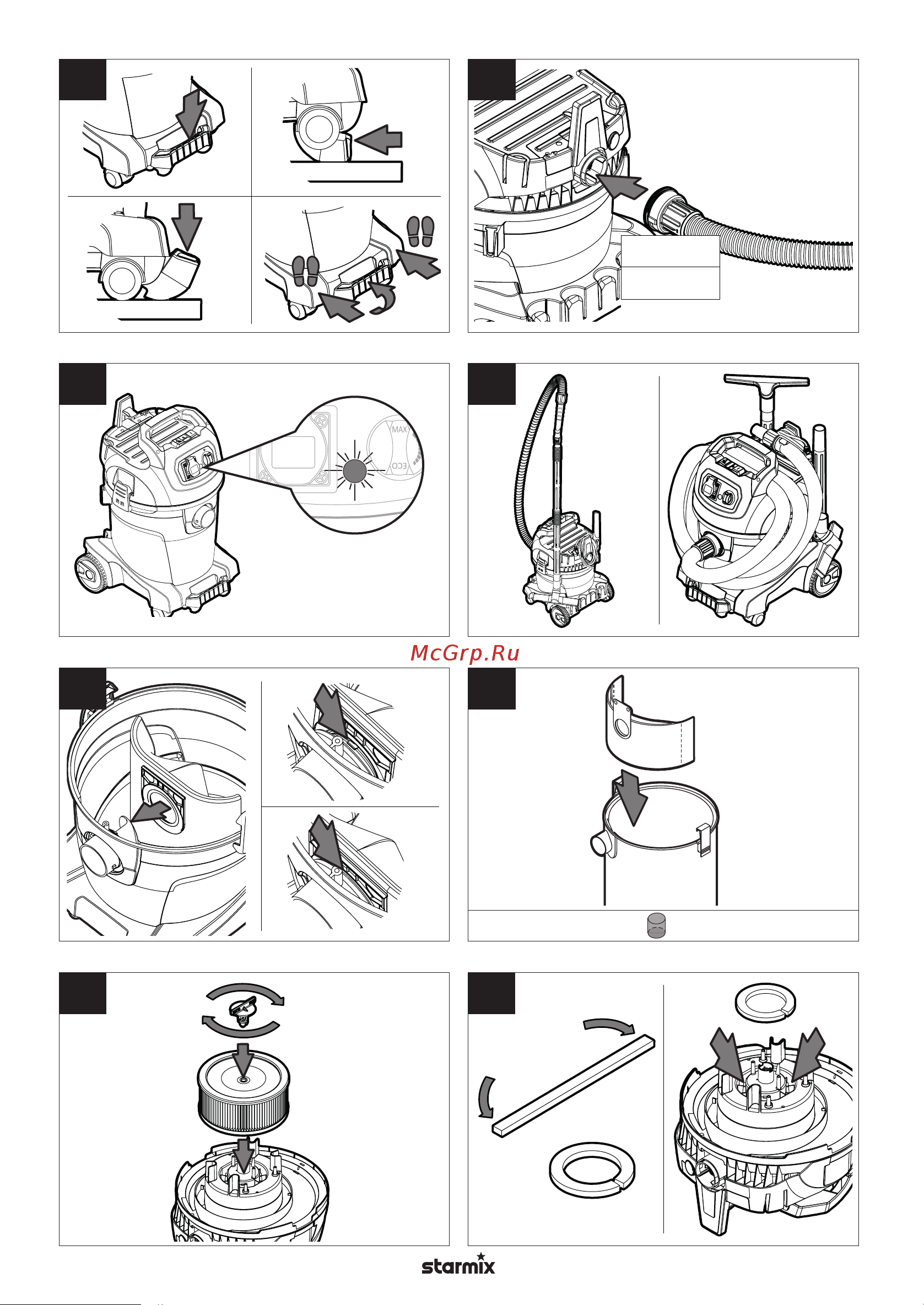 MAX

ECO

McGrp.Ru

starmix