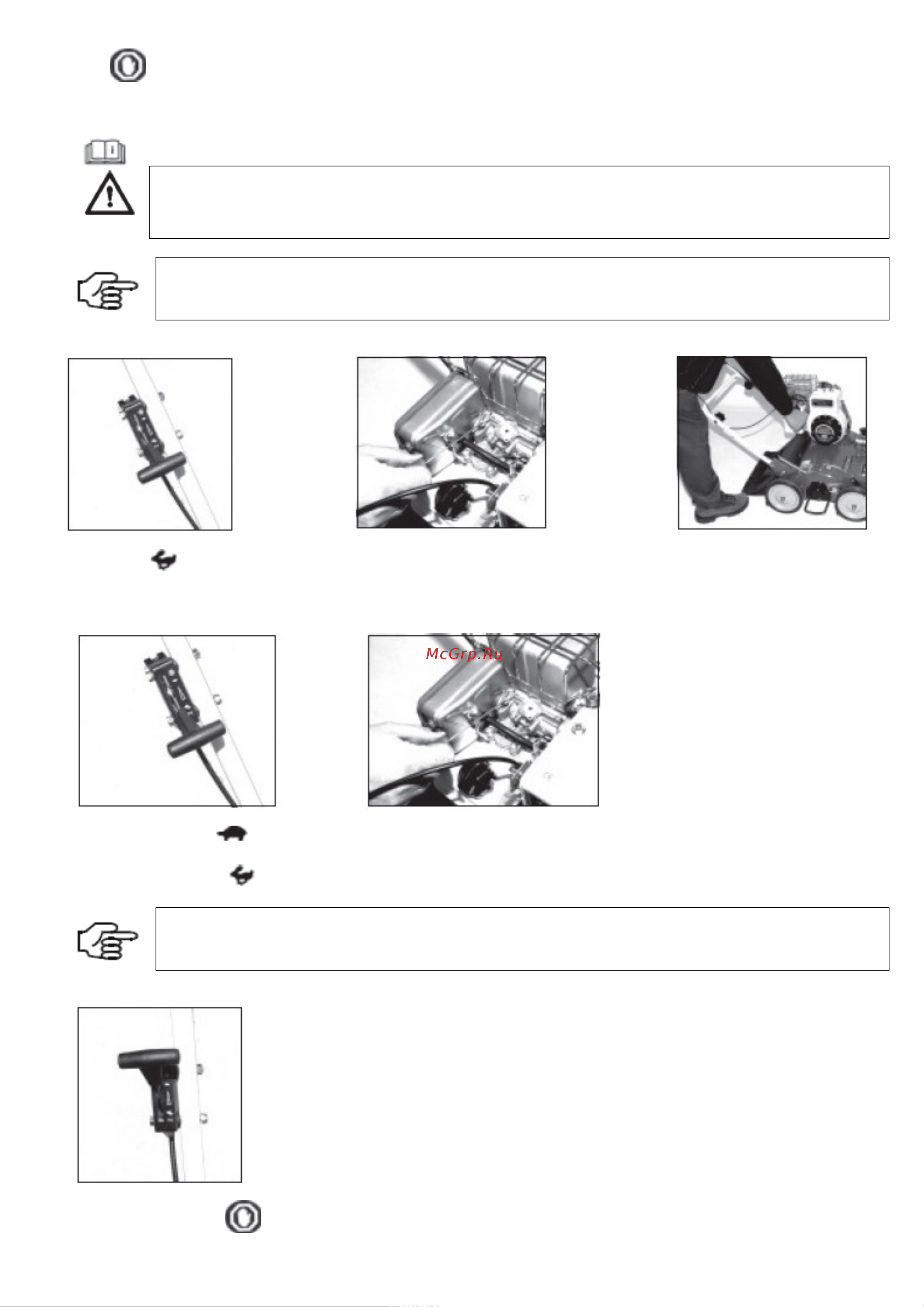 McGrp.Ru