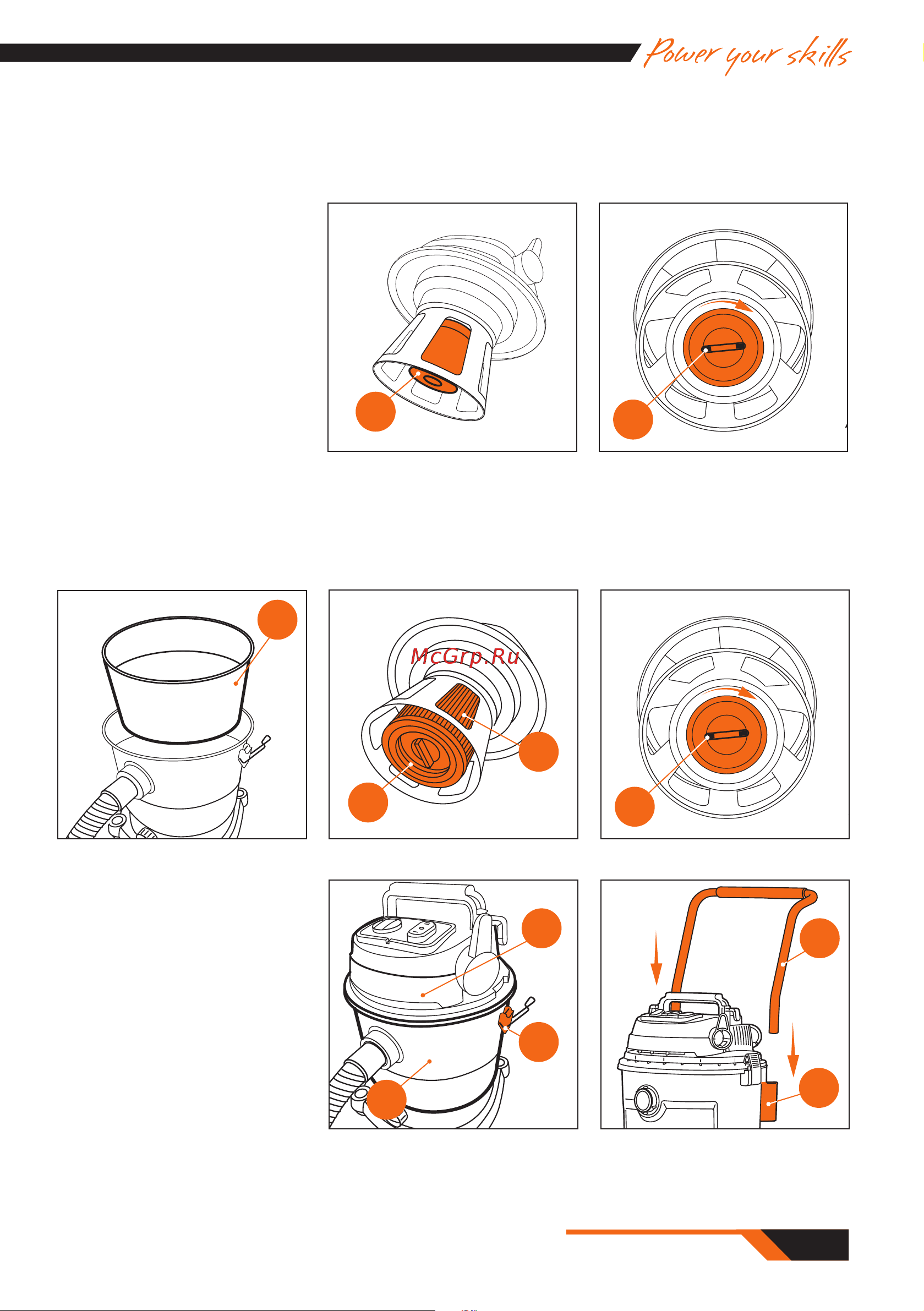 Power your skills

McGrp.Ru