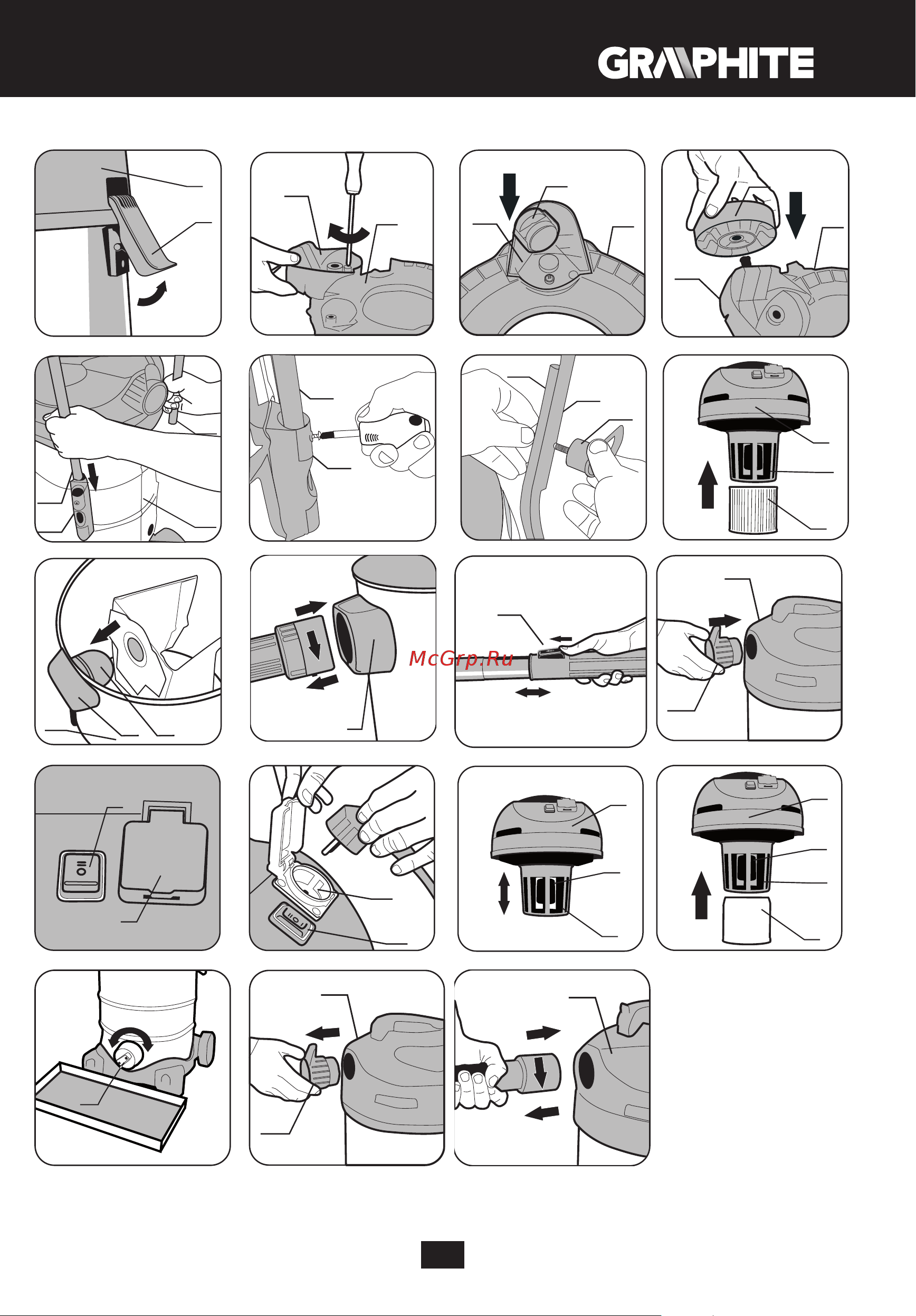 GRAPHITE

McGrp.Ru