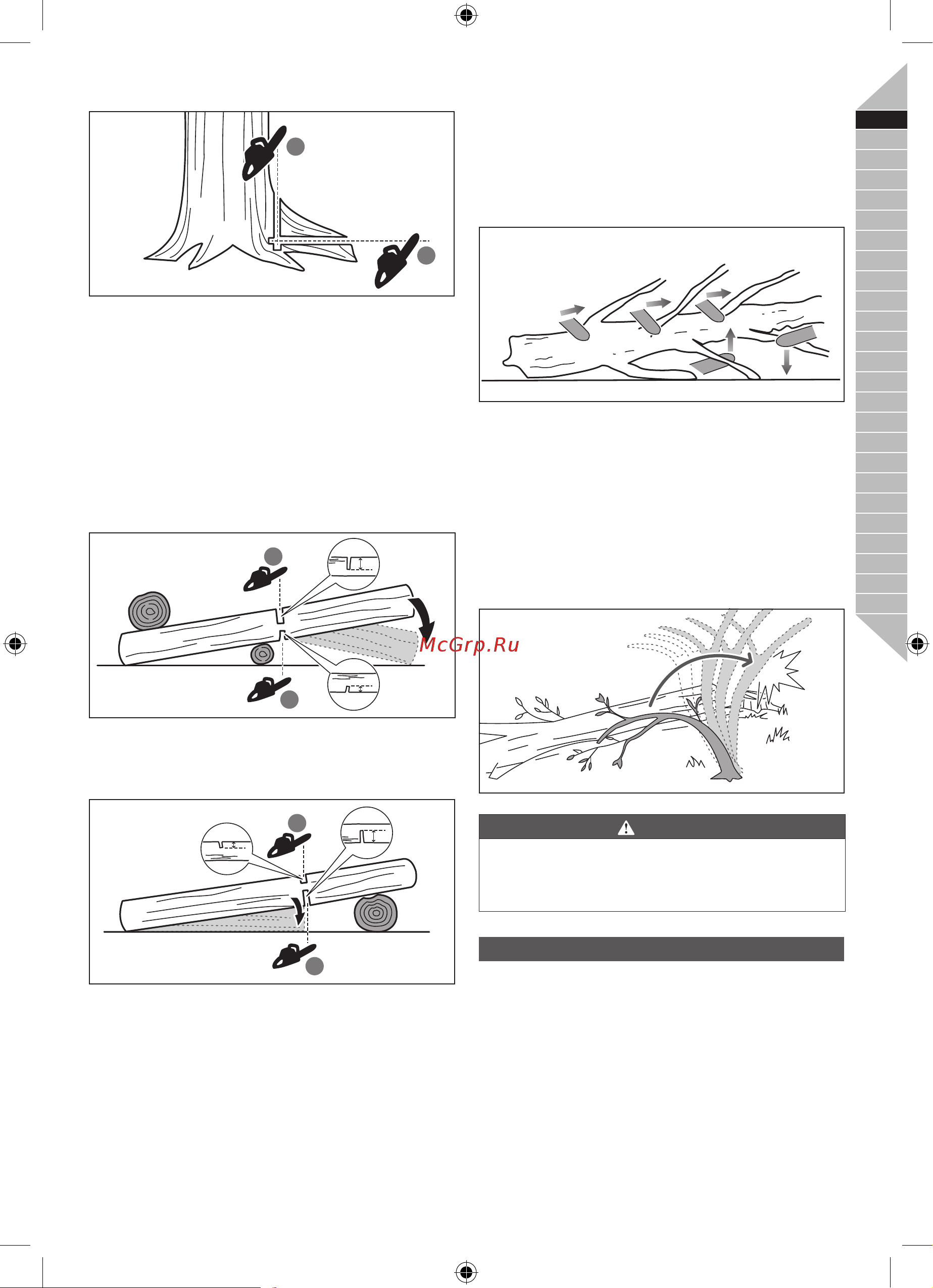 McGrp.Ru