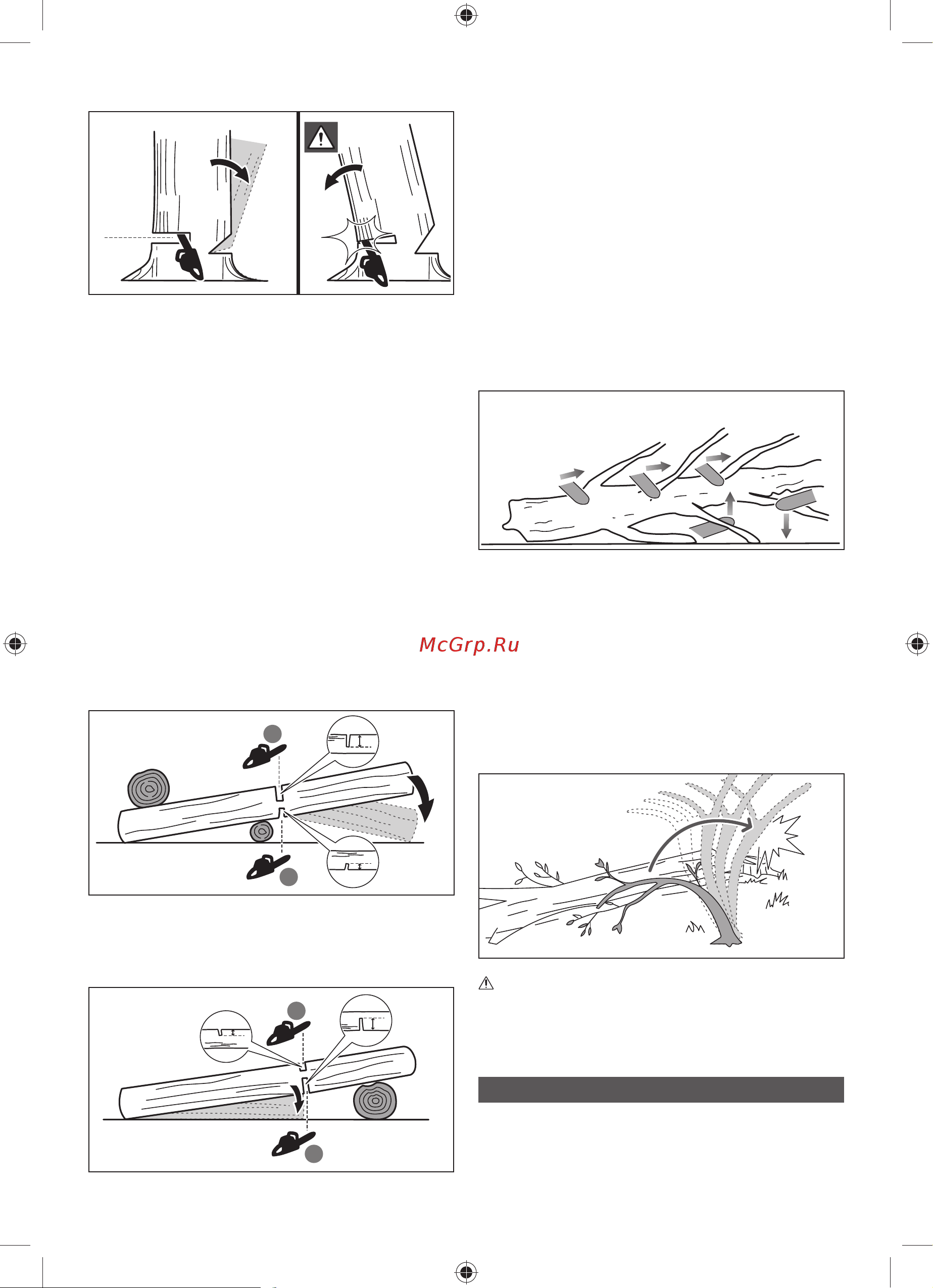 McGrp.Ru