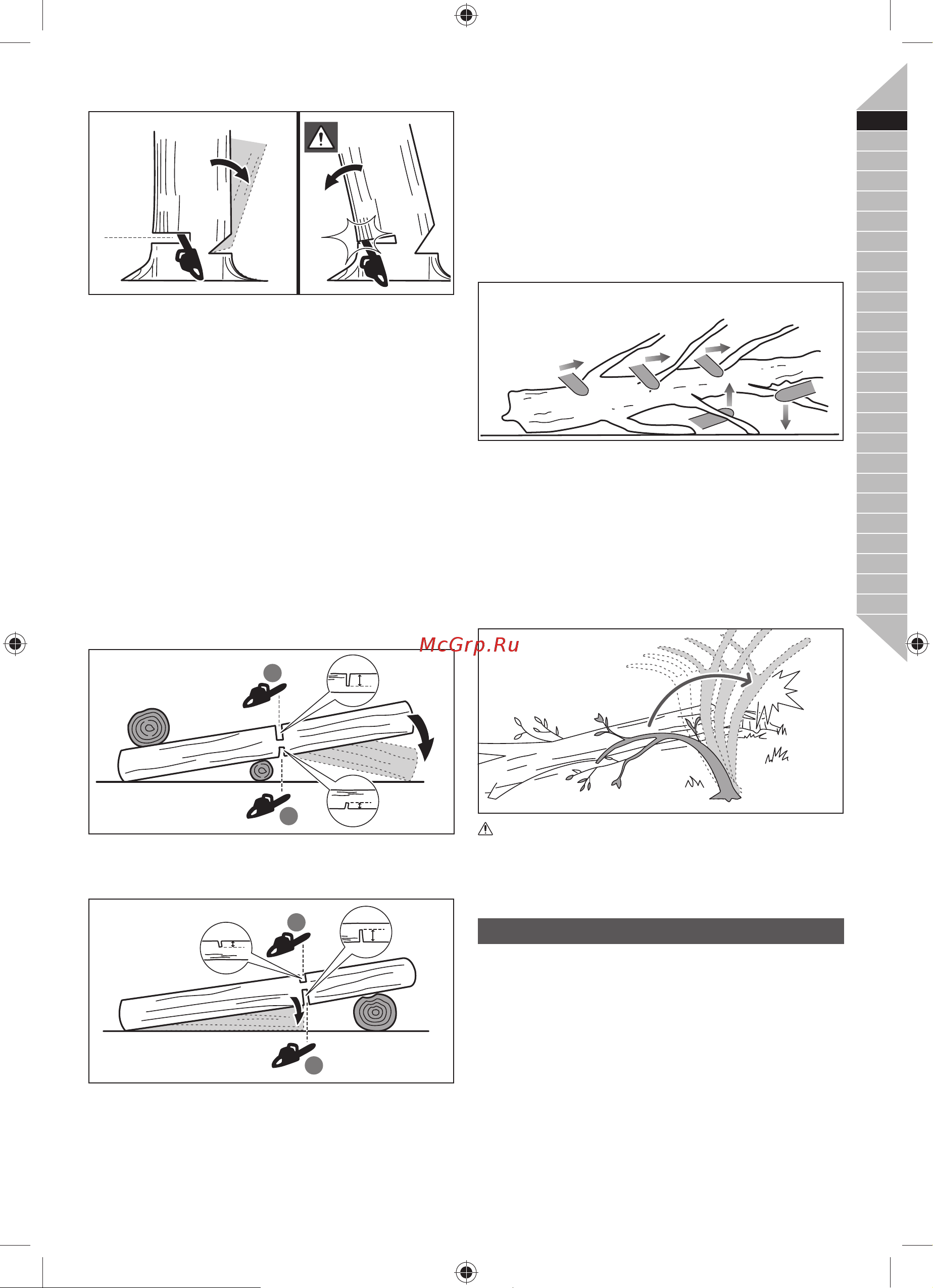 McGrp.Ru