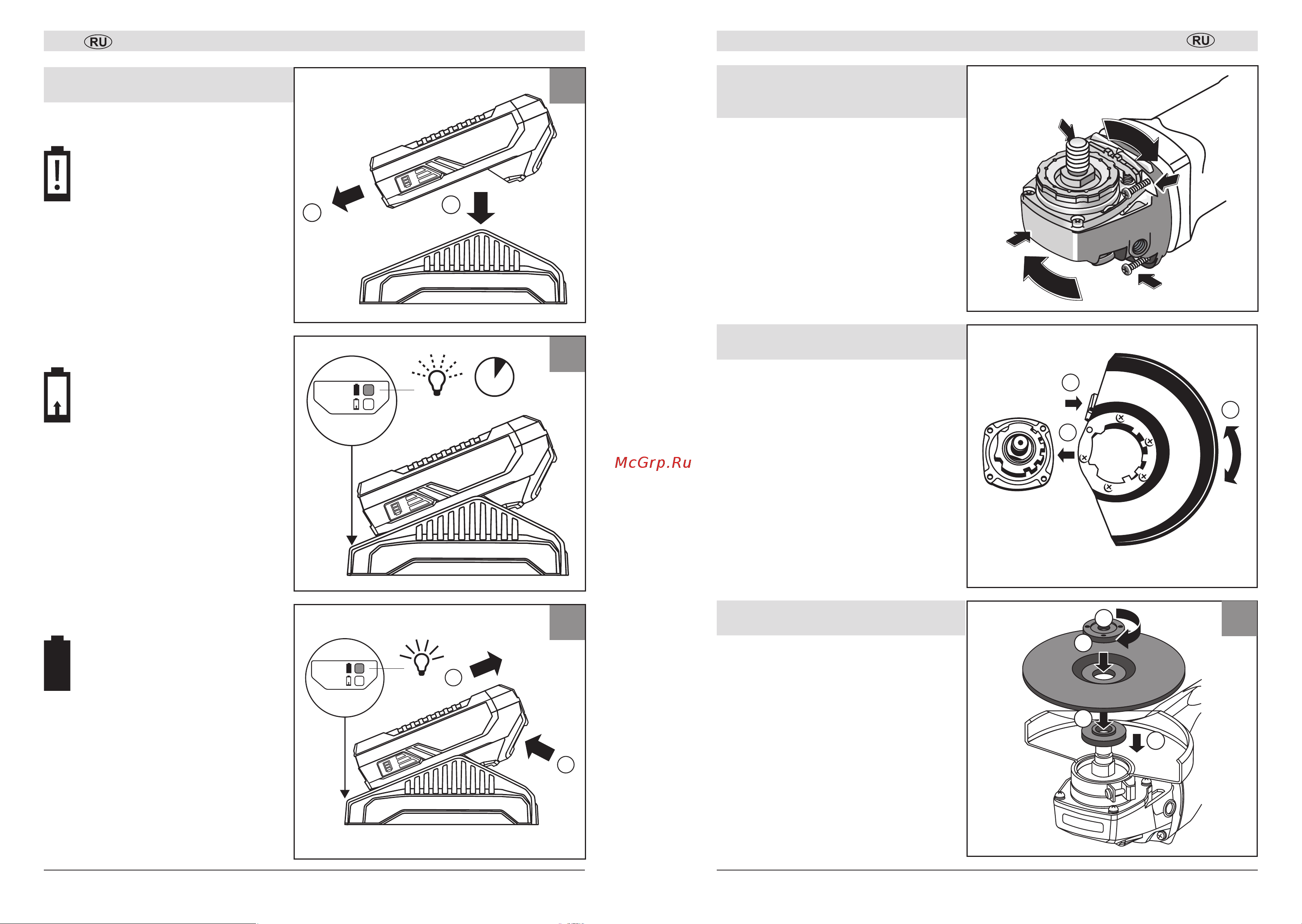 RU

RU

McGrp.Ru