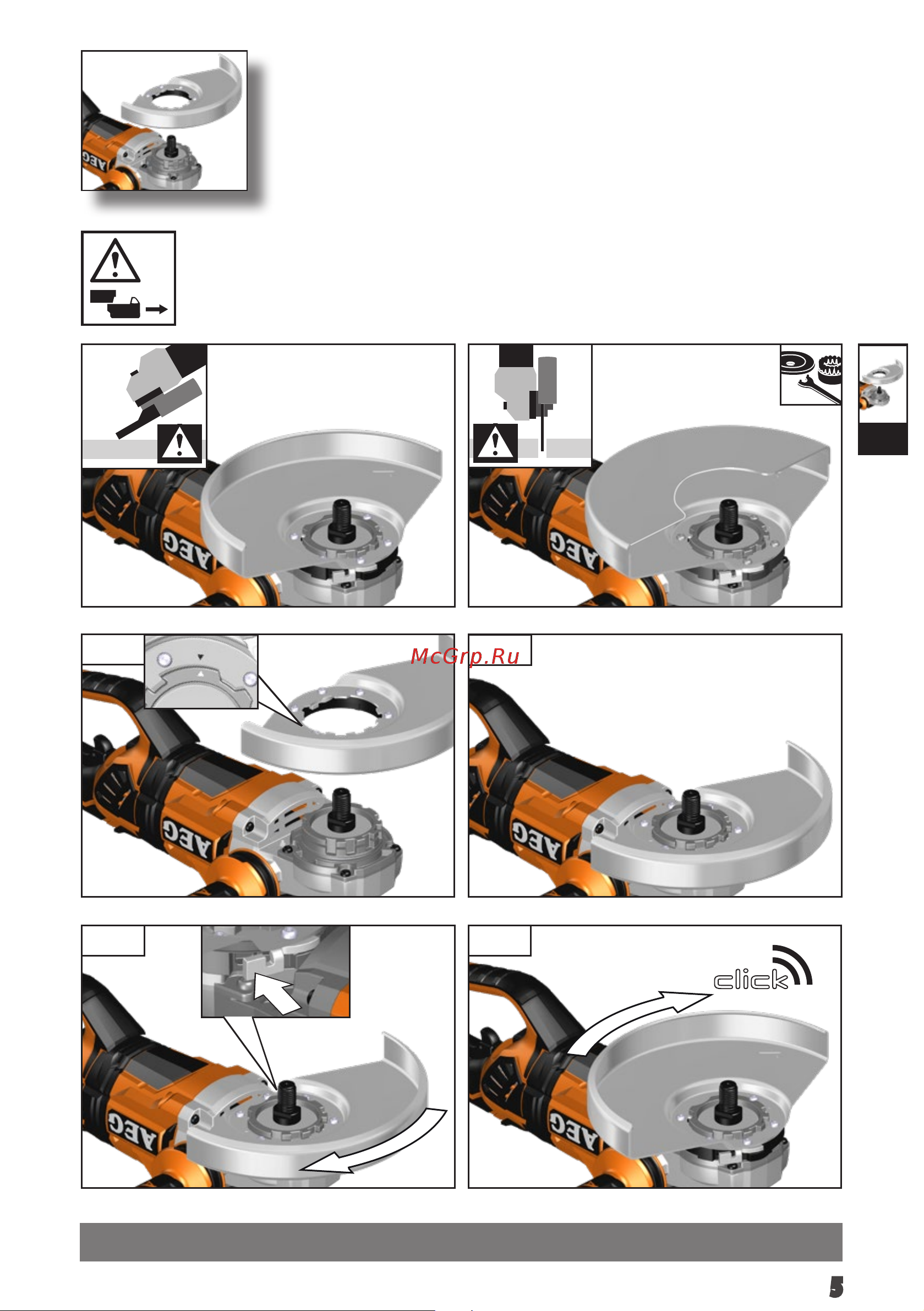 AEG

AEG

AEG

McGrp.Ru

AEG

AEG

AEG

click

AEG

5