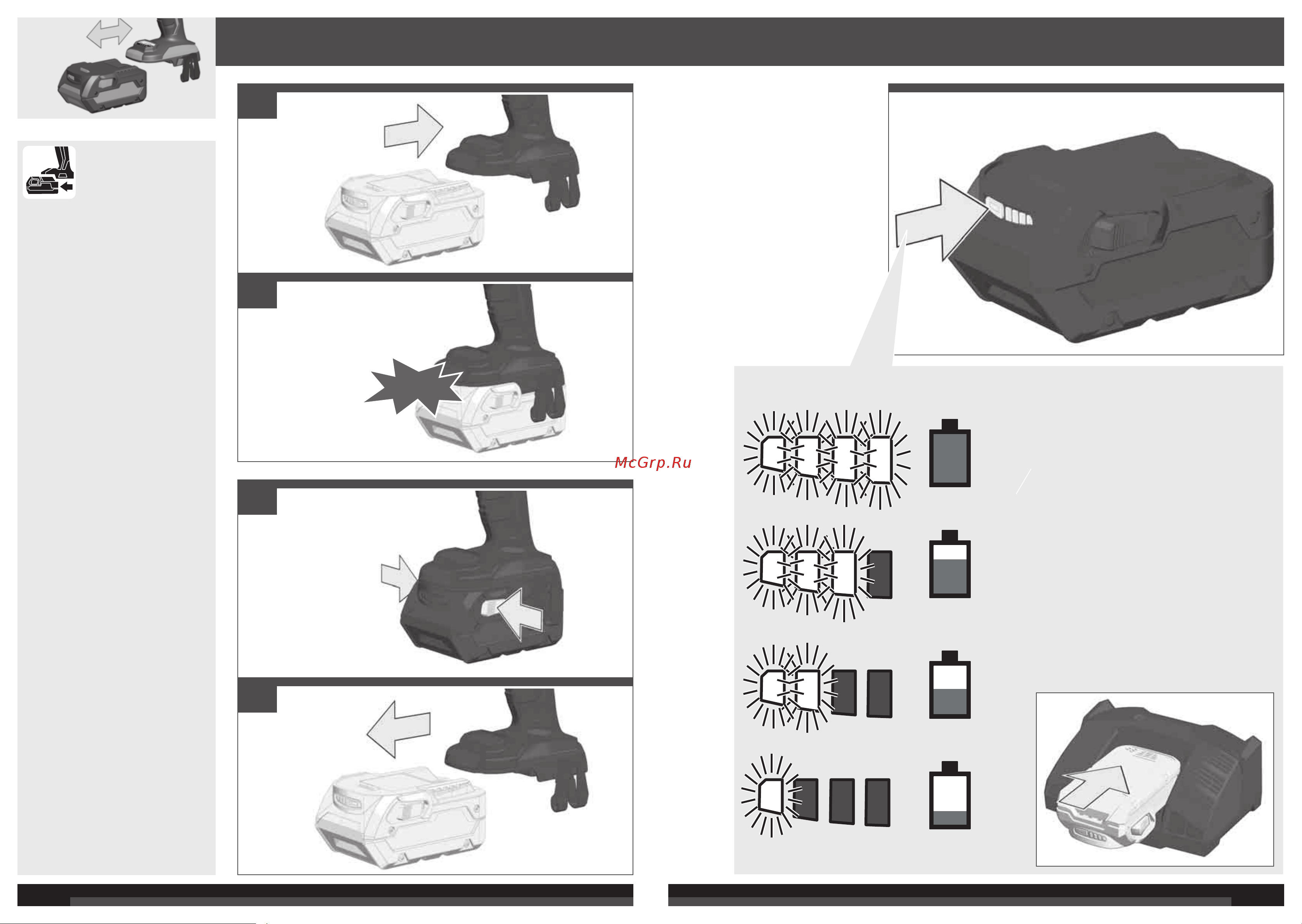 McGrp.Ru