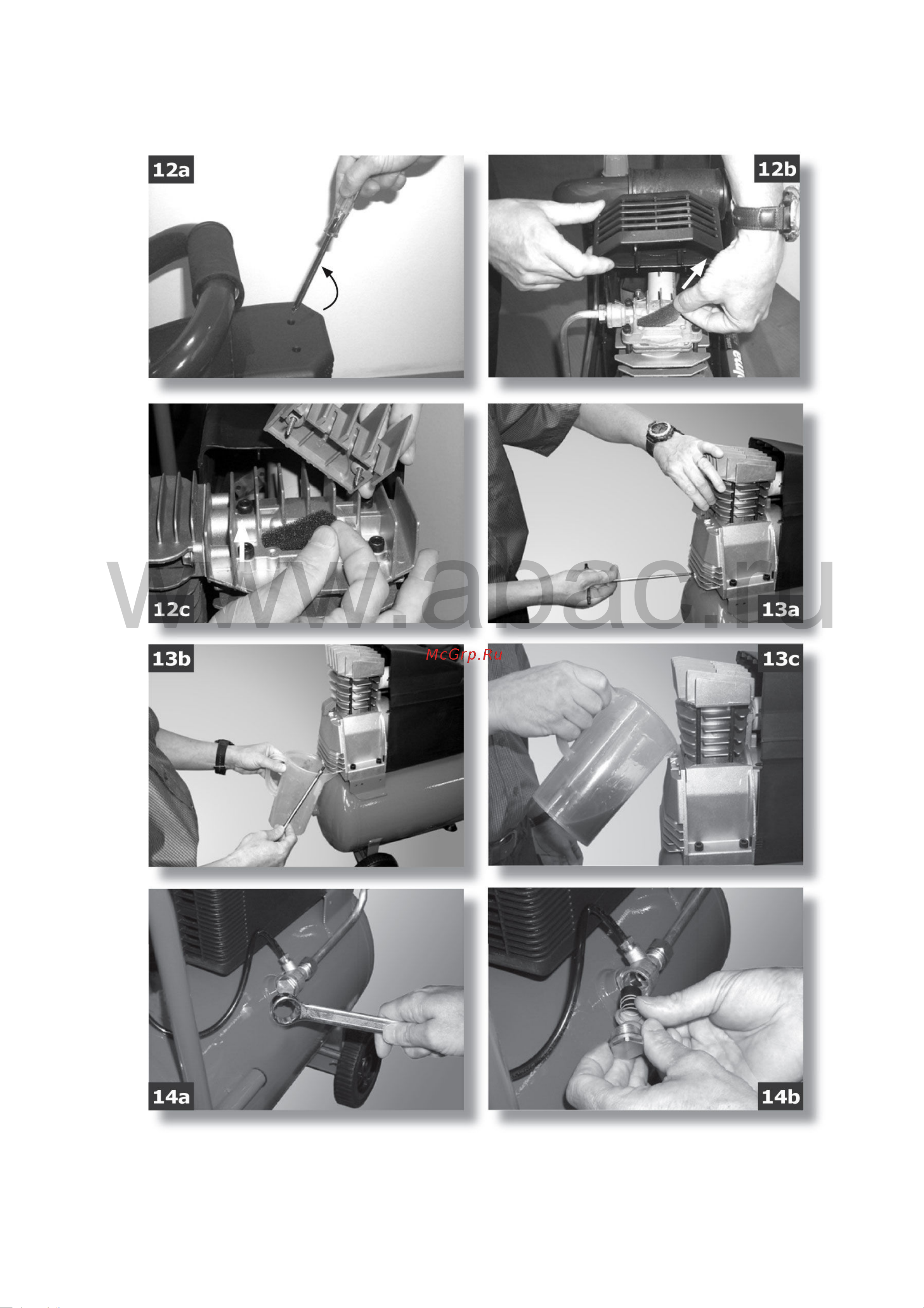 12a

12b

12c

13a

www.abac.ru

McGrp.Ru

13b

13c

14a

14b