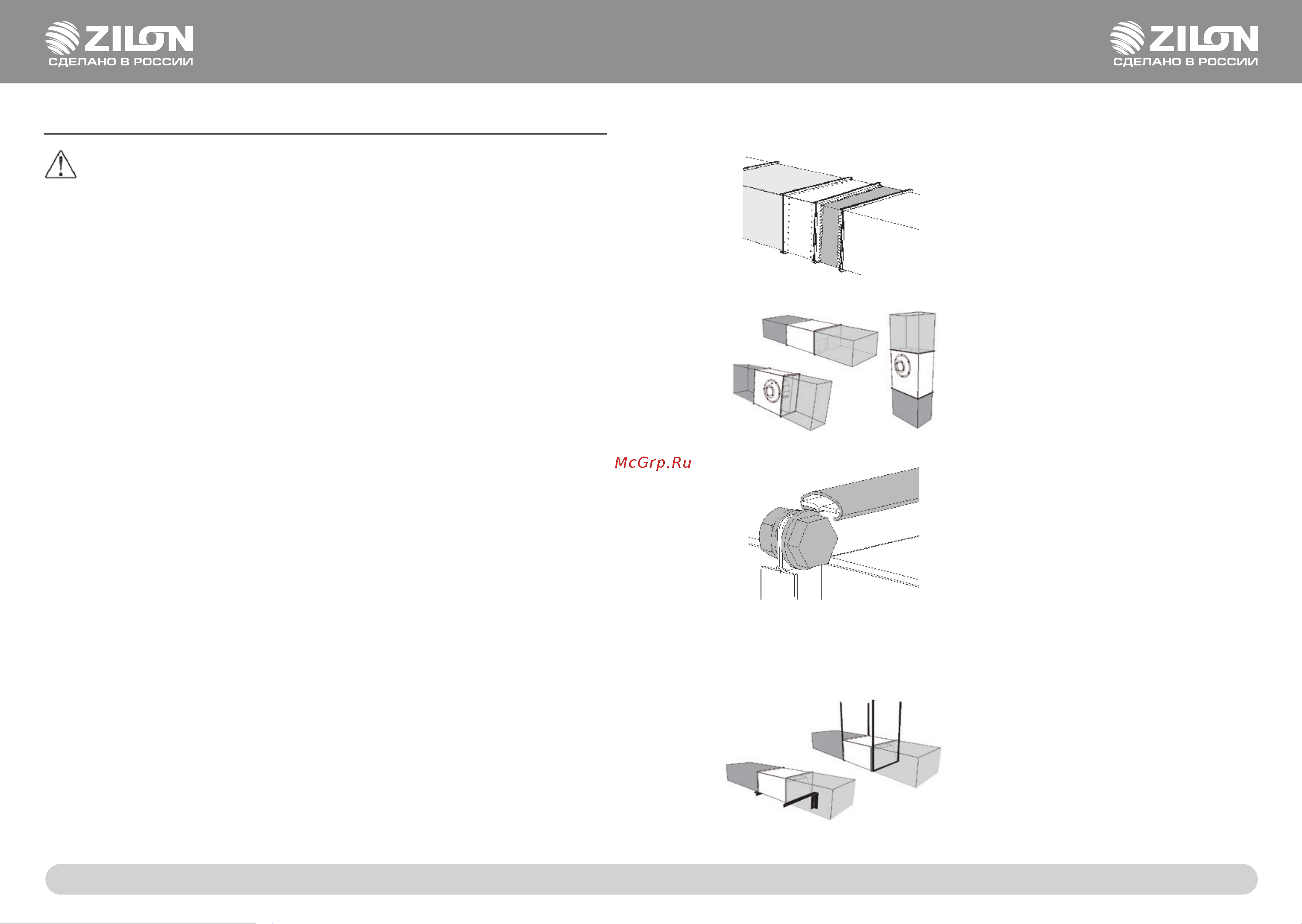 ZILON
СДЕЛАНО В РОССИИ

ZILON
СДЕЛАНО В РОССИИ

McGrp.Ru