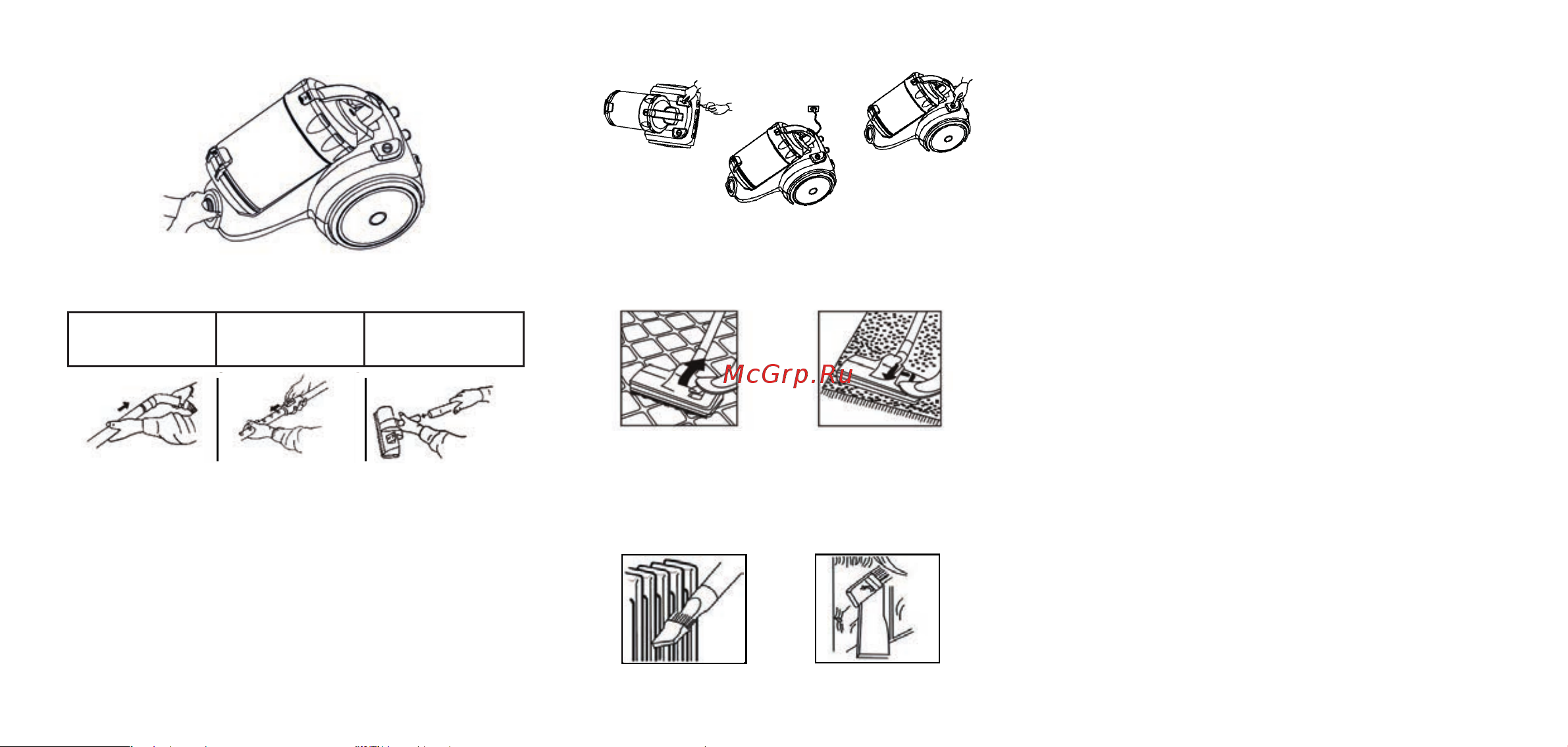 McGrp.Ru