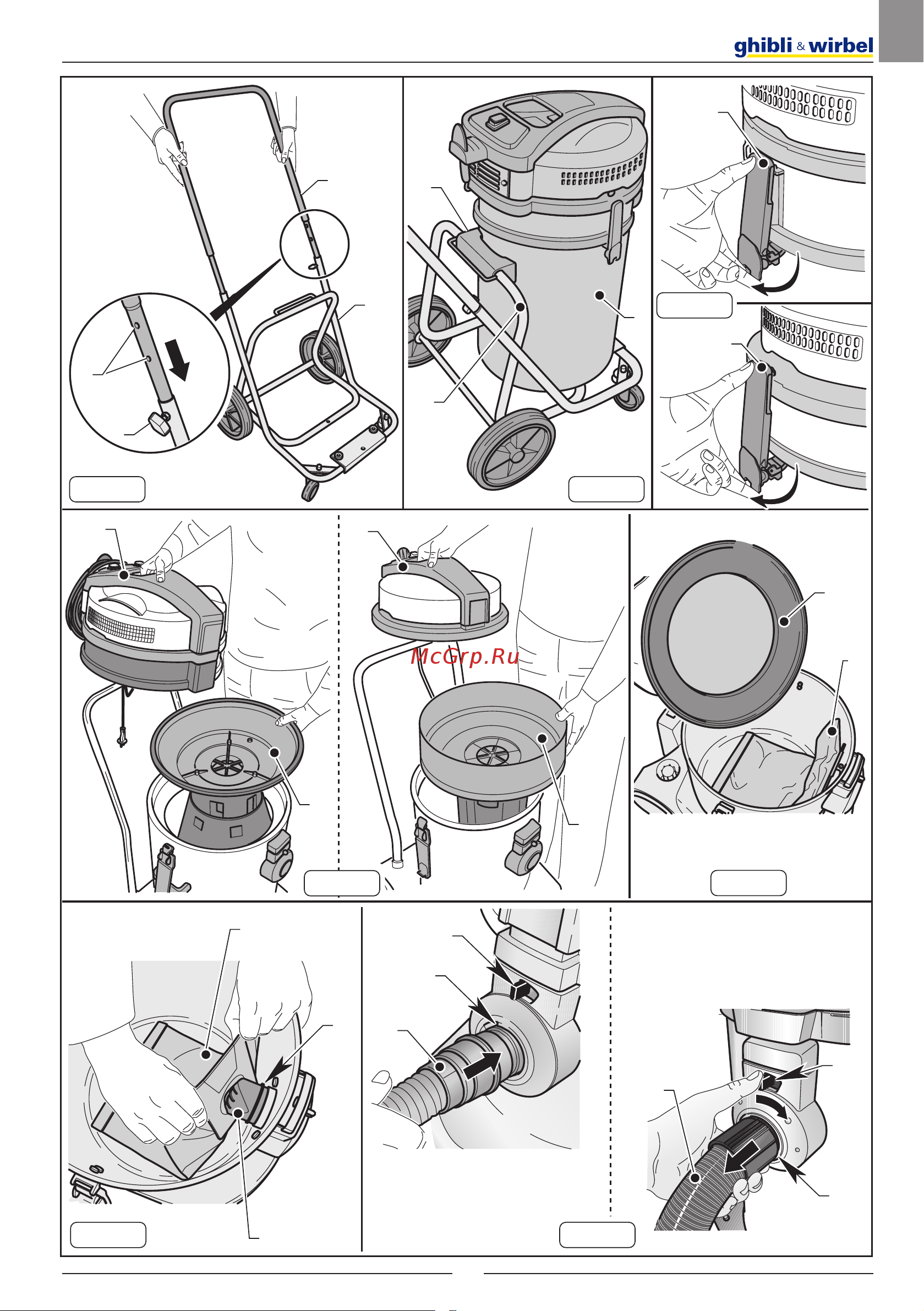 ghibli & wirbel

McGrp.Ru