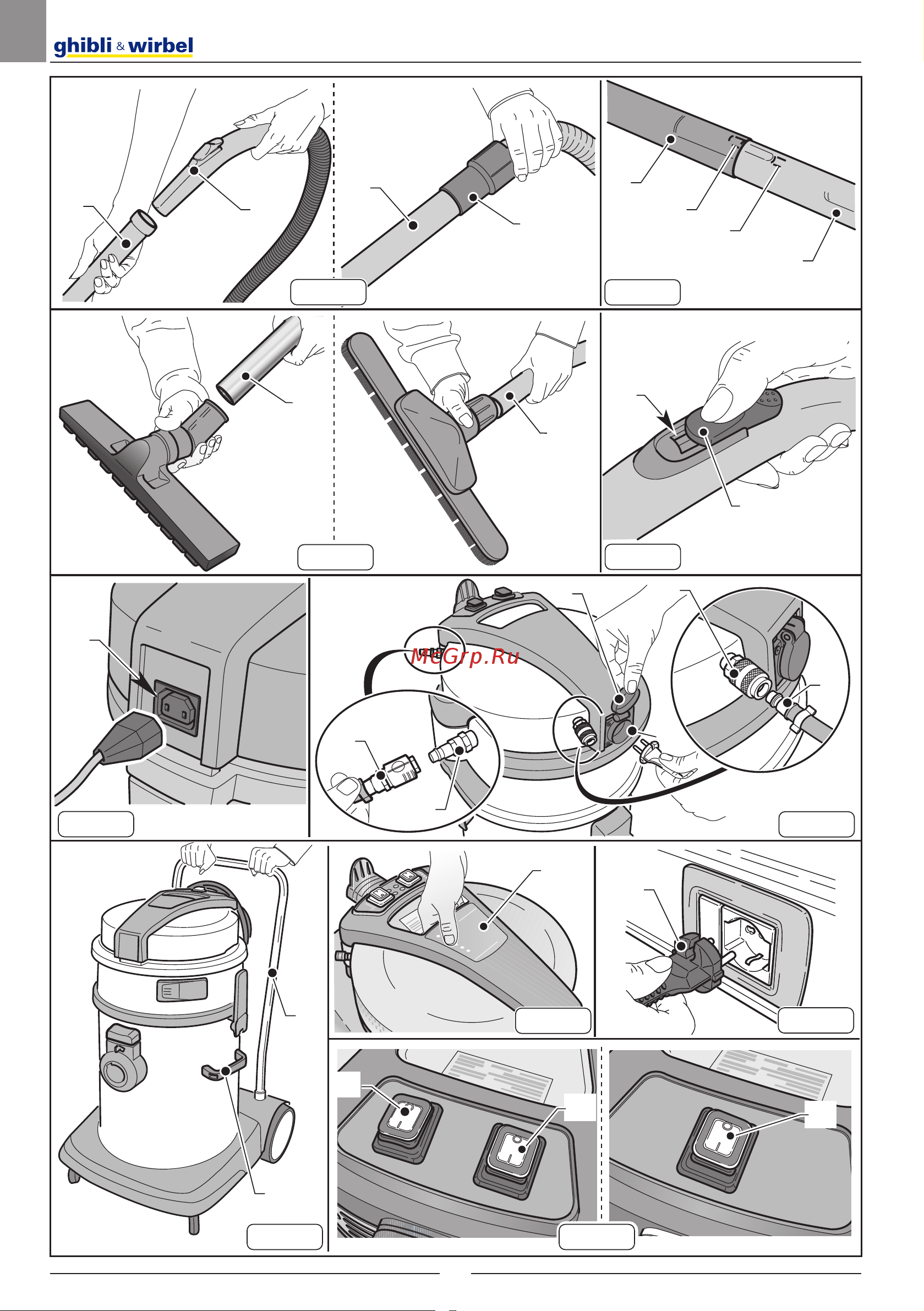 ghibli & wirbel

McGrp.Ru