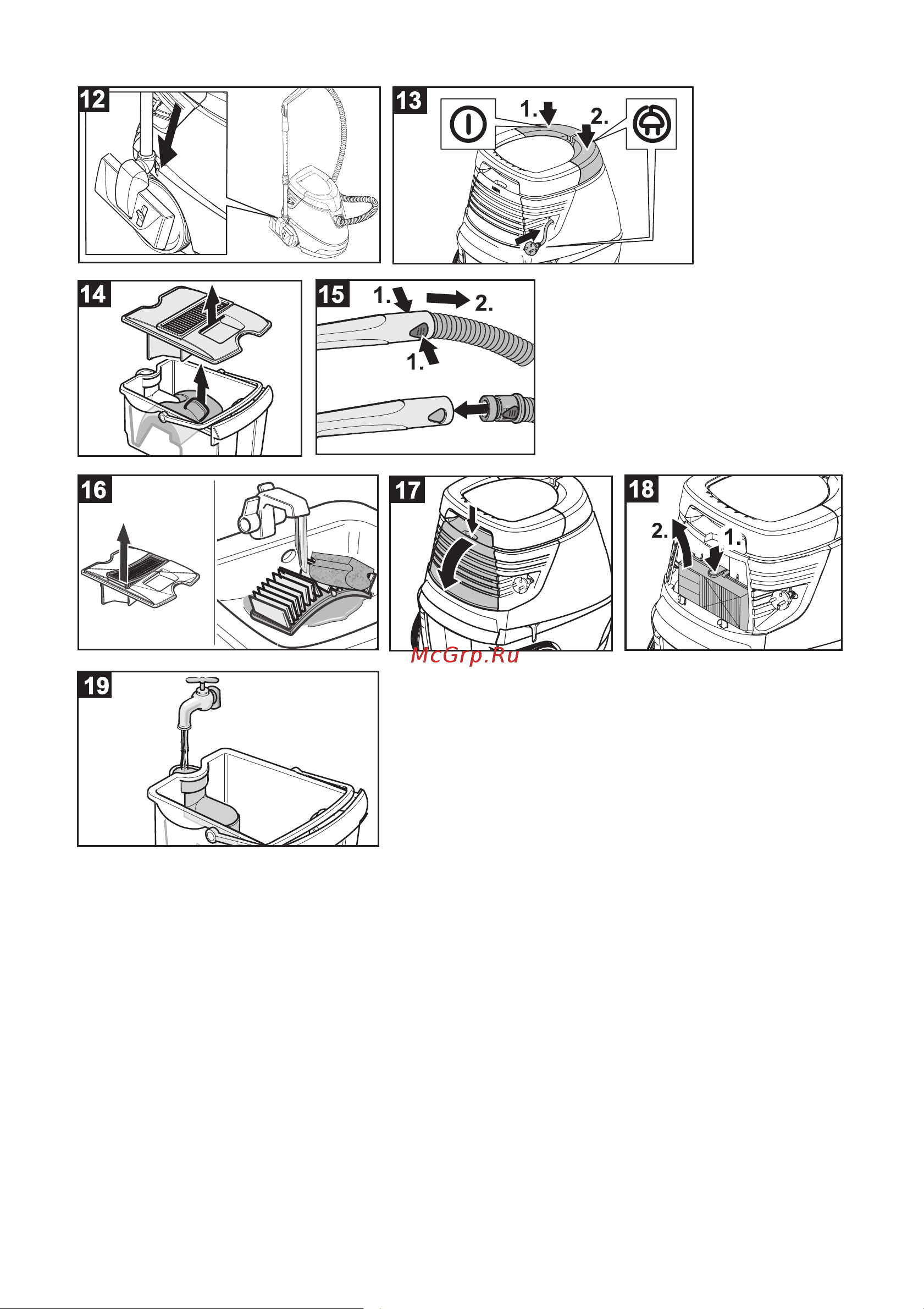 12

13
1.
2.

14

15
1.
2.
1.

16

17

18
2.
1.

McGrp.Ru

19