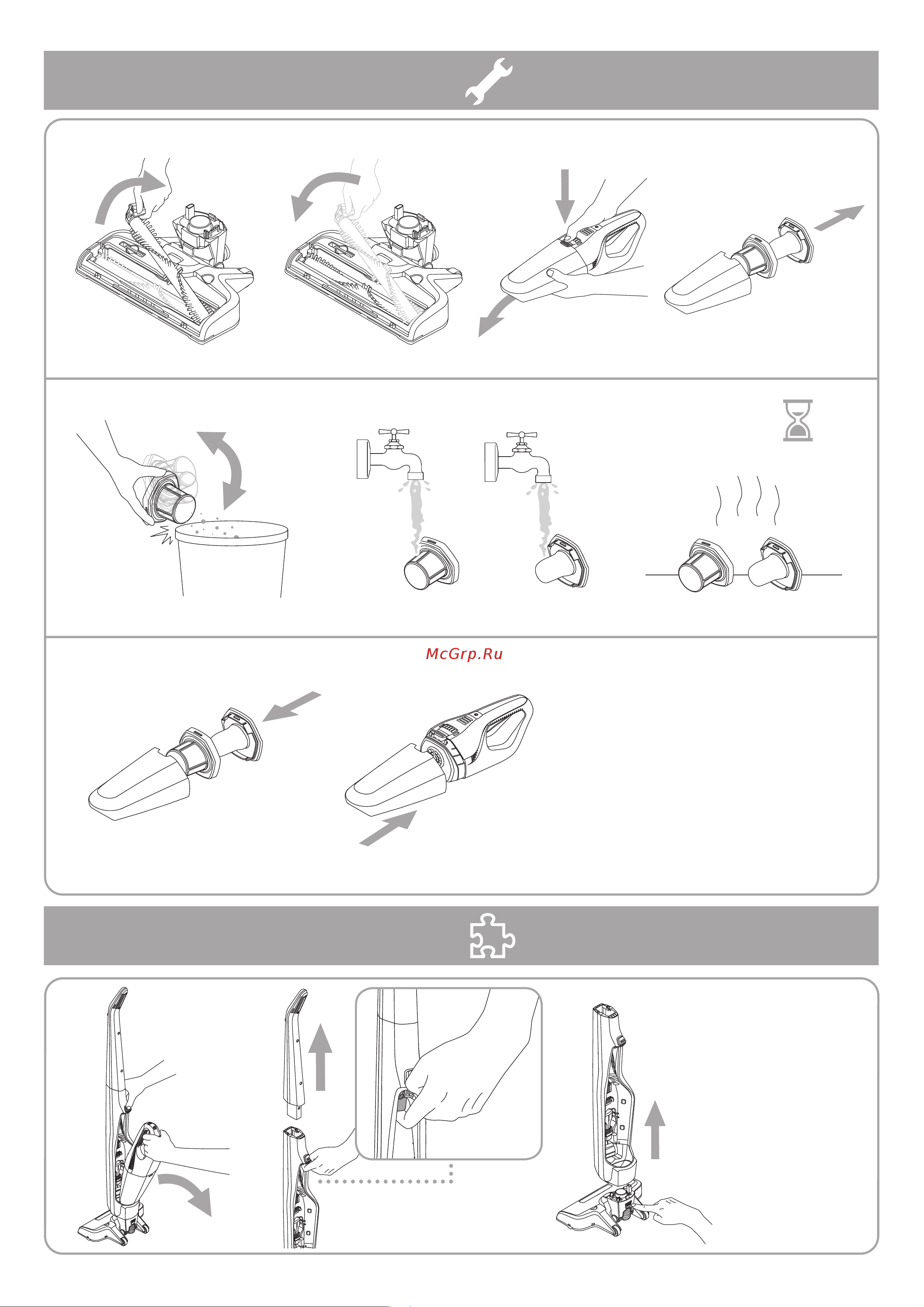 McGrp.Ru