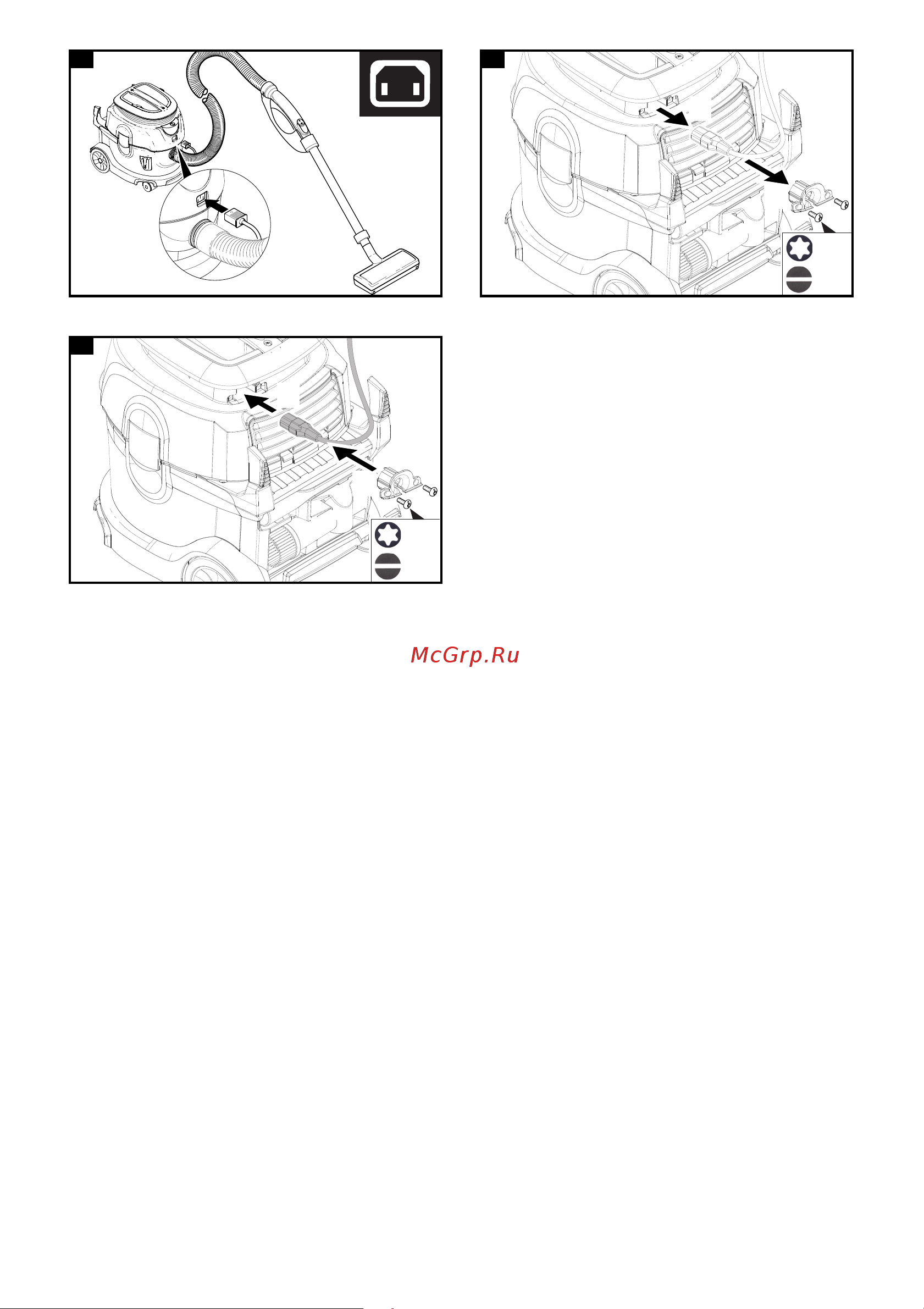 McGrp.Ru