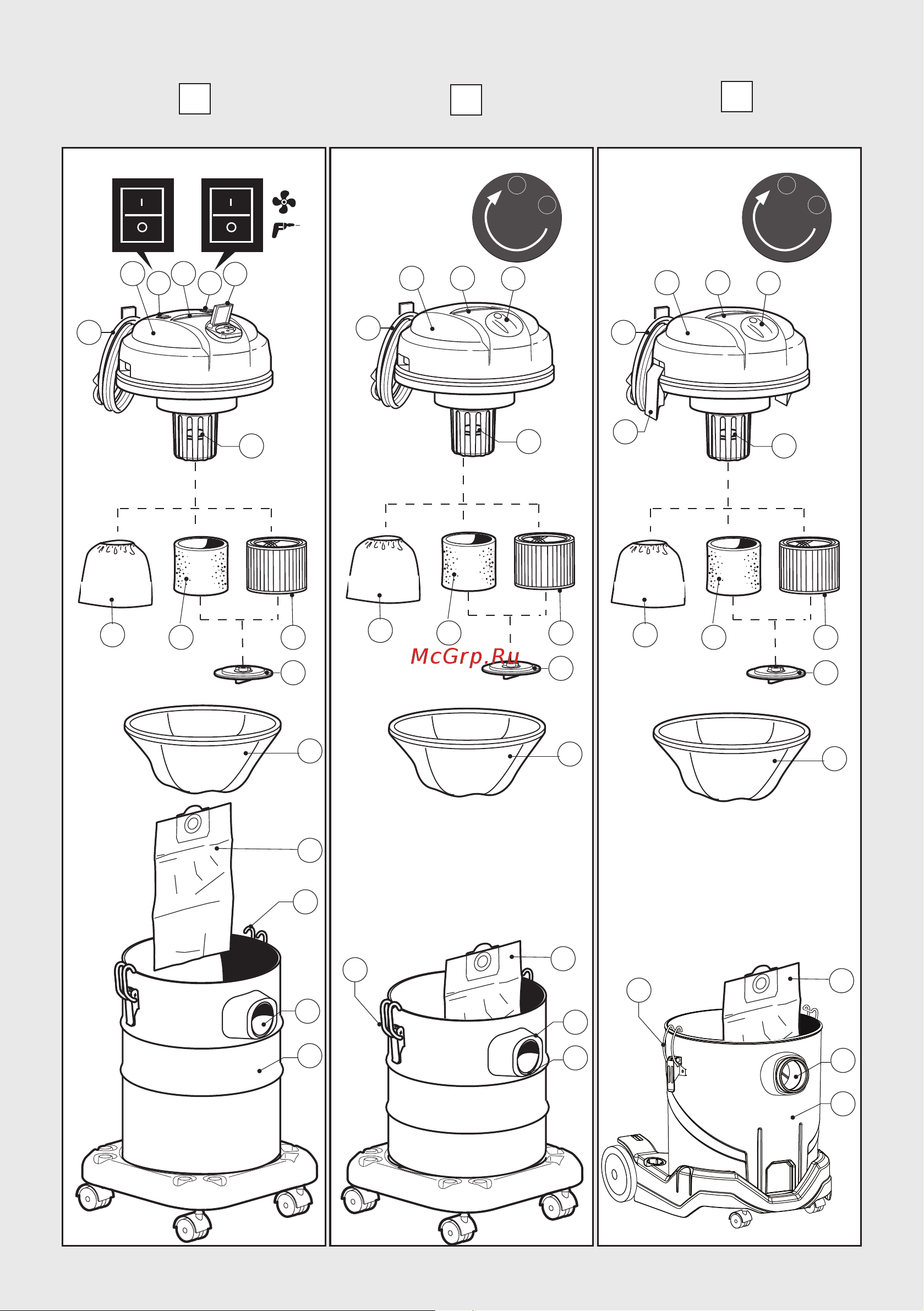 I
O
I
O
McGrp.Ru