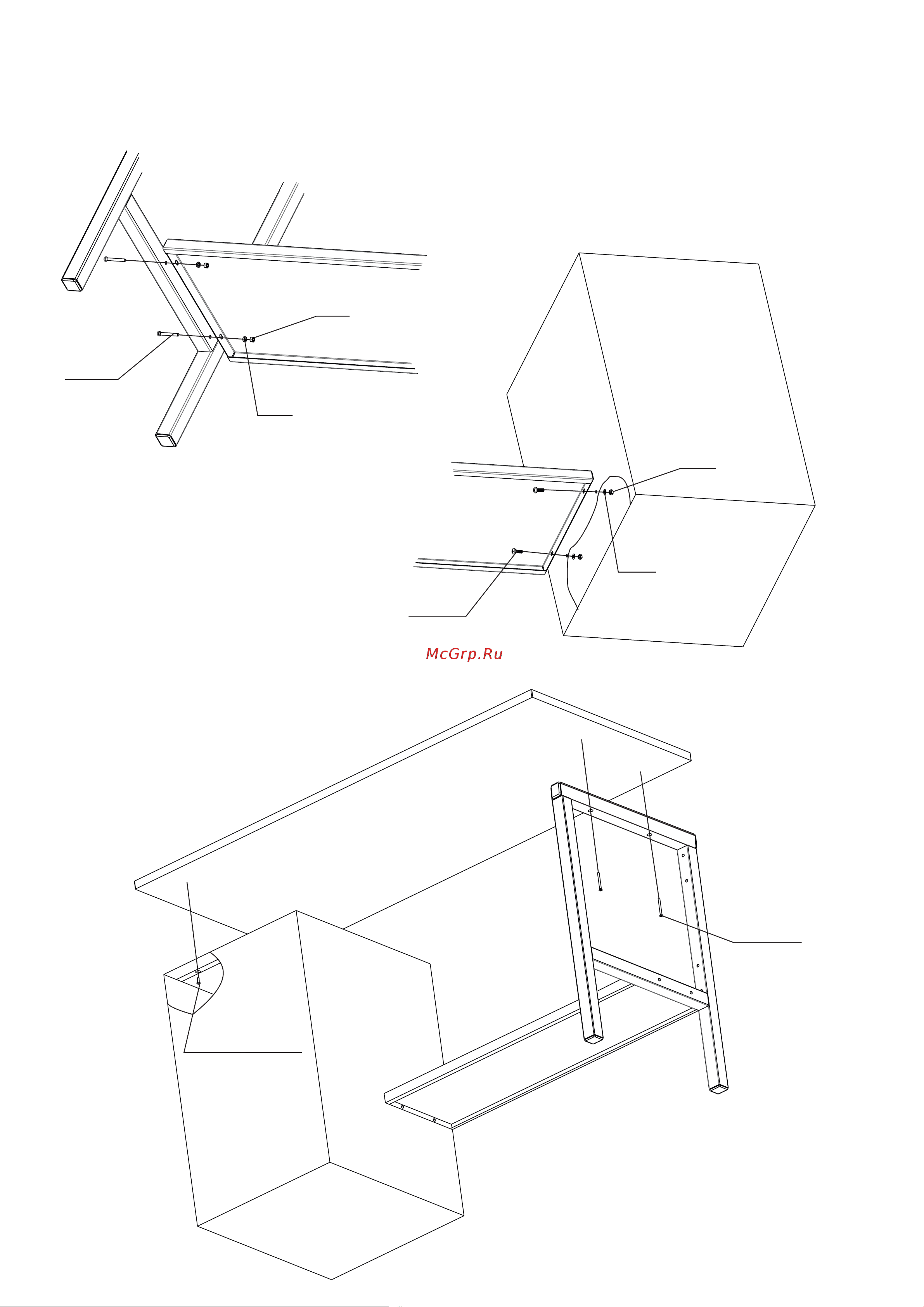 McGrp.Ru