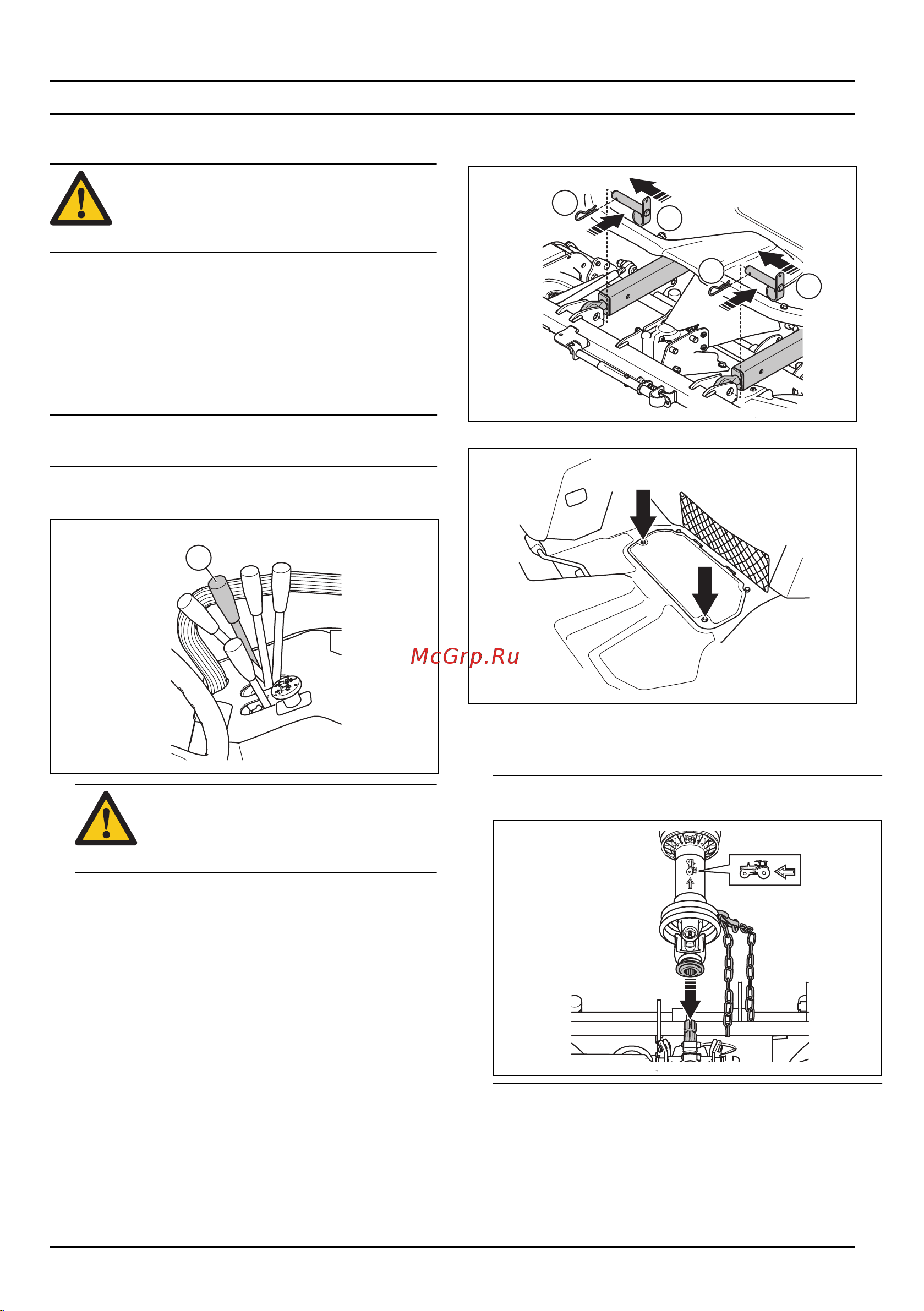 McGrp.Ru